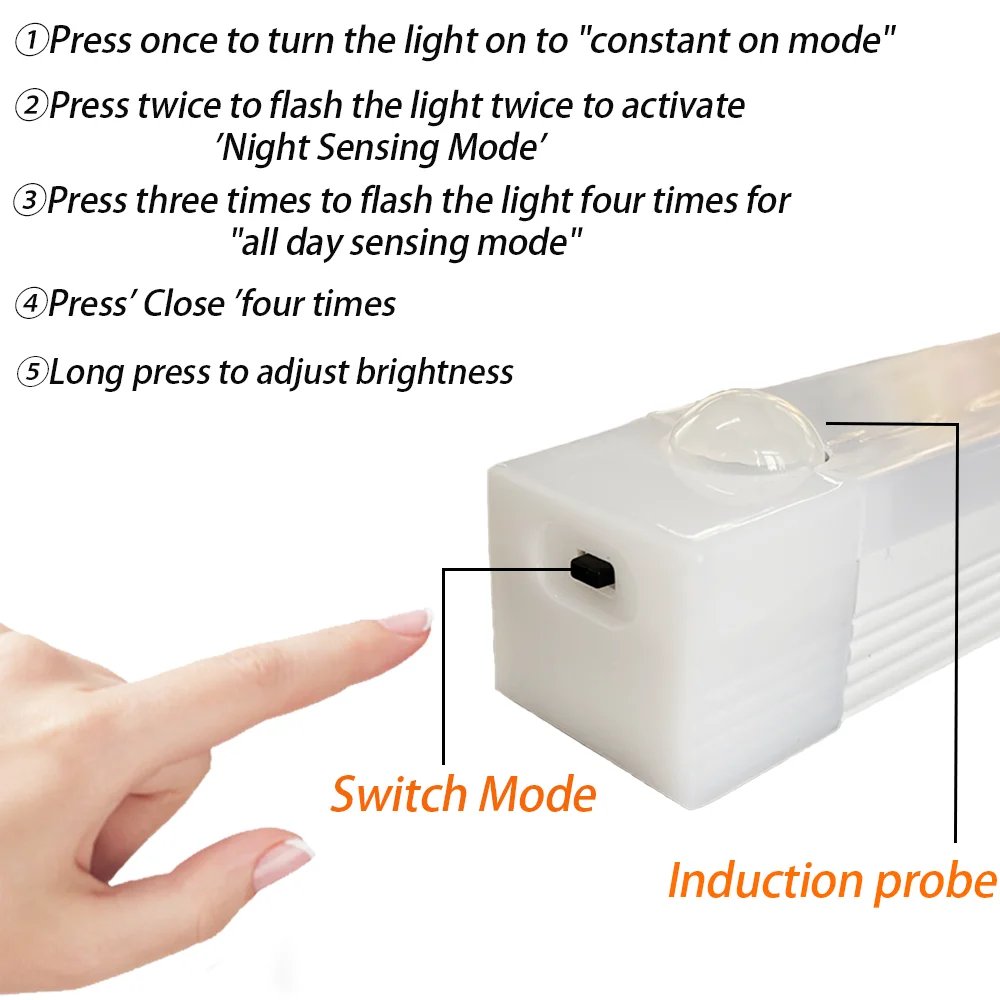 ①Press once to turn the light on to "constant on mode"

②Press twice to flash the light twice to activate 'Night Sensing Mode'

③Press three times to flash the light four times for "all day sensing mode"

④Press' Close 'four times

⑤Long press to adjust brightness

Switch Mode

Induction probe