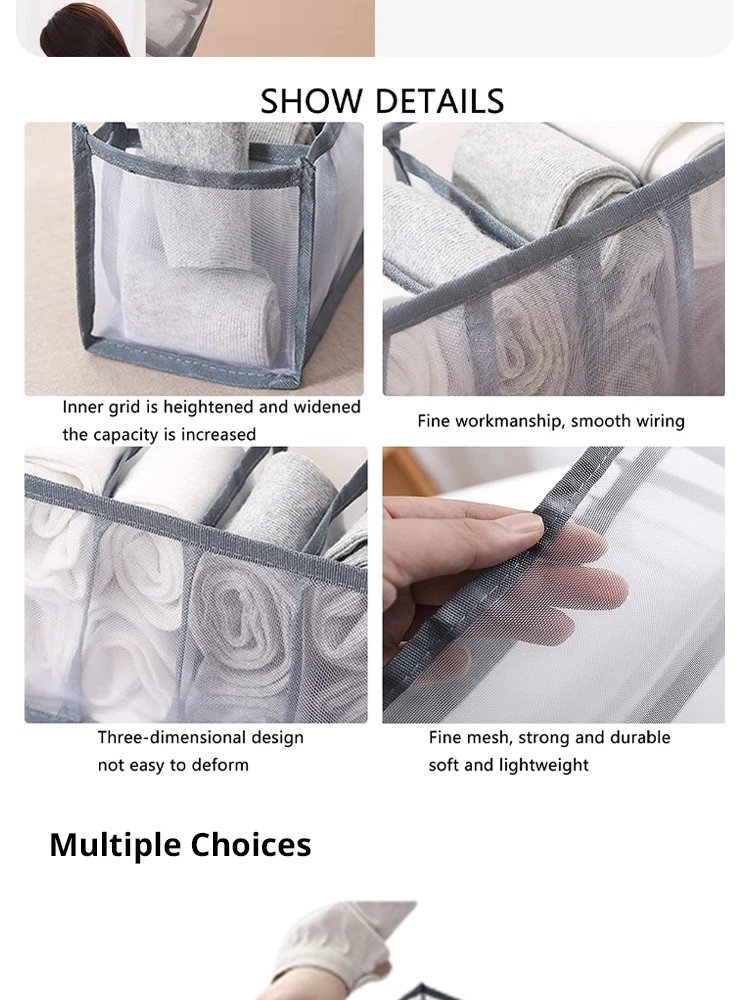 SHOW DETAILS

Inner grid is heightened and widened the capacity is increased

Fine workmanship, smooth wiring

Three-dimensional design not easy to deform

Fine mesh, strong and durable soft and lightweight

Multiple Choices