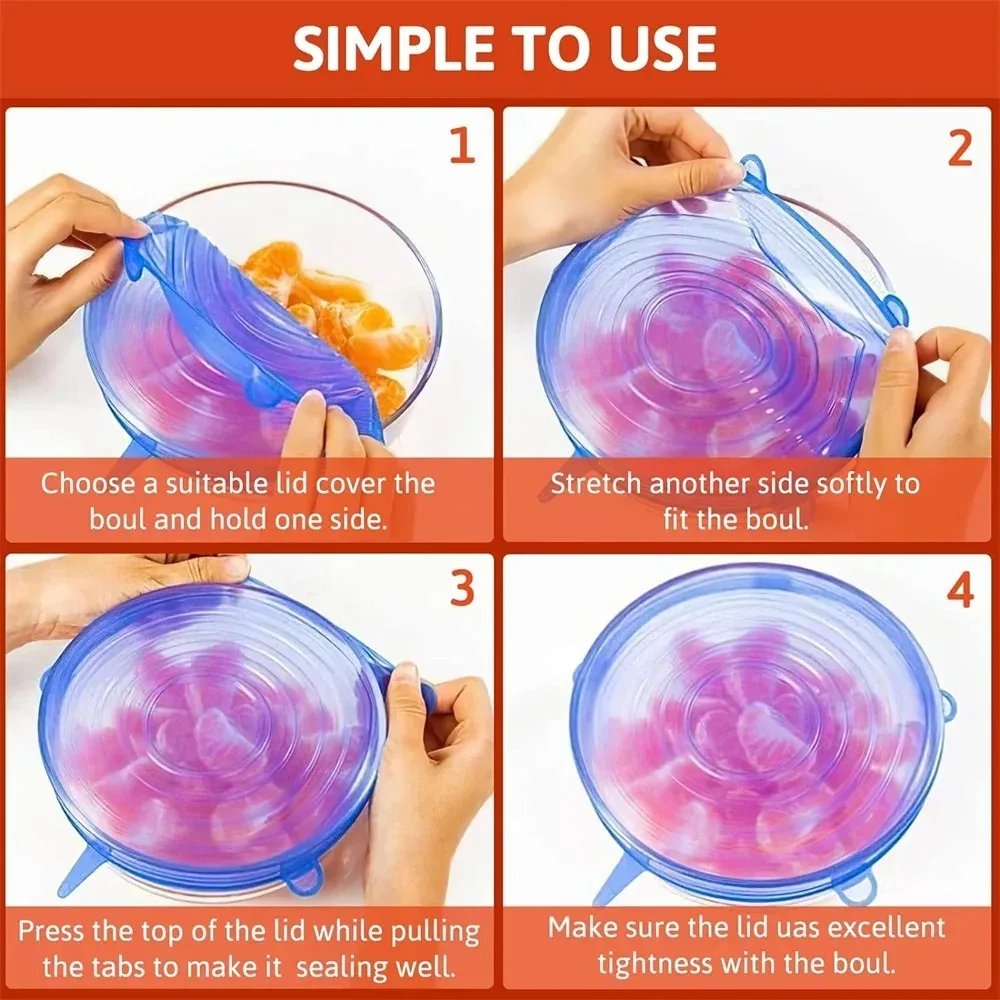 SIMPLE TO USE

1

Choose a suitable lid cover the boul and hold one side.

2

Stretch another side softly to fit the boul.

3

Press the top of the lid while pulling the tabs to make it sealing well.

4

Make sure the lid uas excellent tightness with the boul.