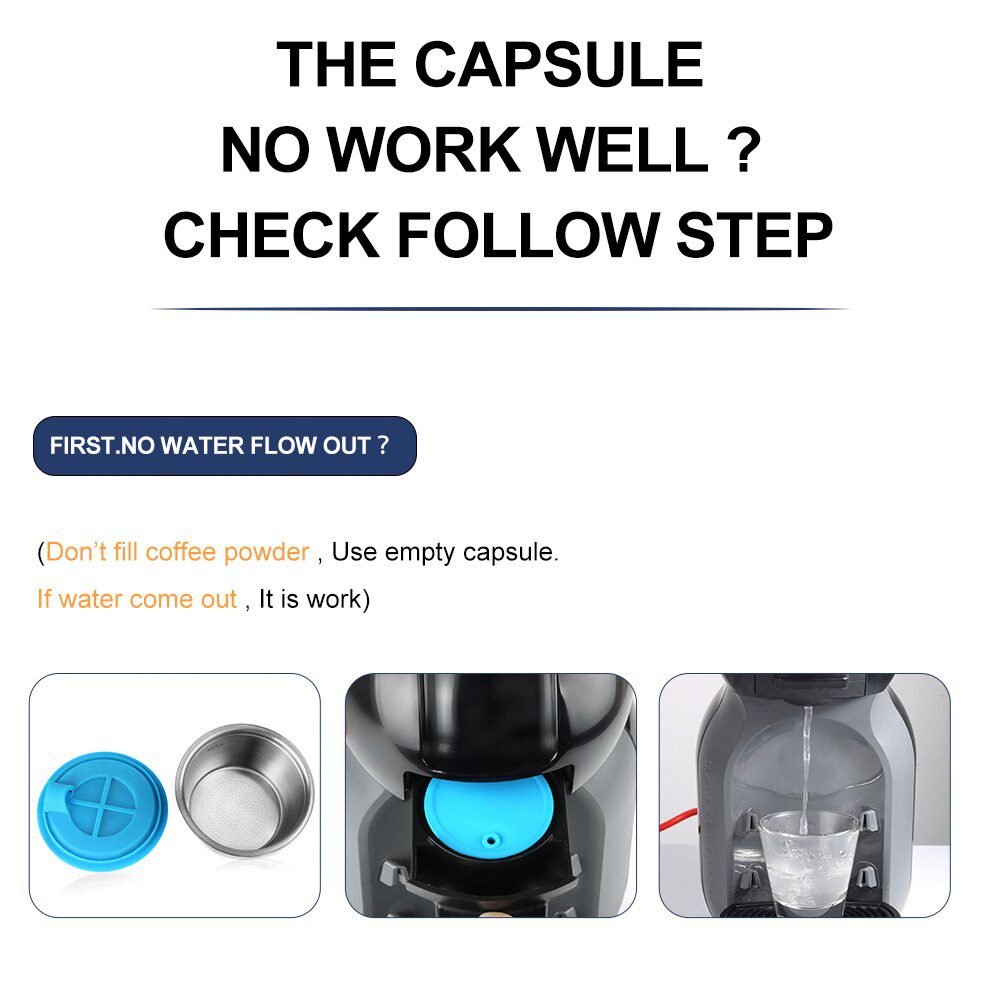 THE CAPSULE
NO WORK WELL ?
CHECK FOLLOW STEP

FIRST.NO WATER FLOW OUT ?

(Don't fill coffee powder , Use empty capsule.
If water come out , It is work)