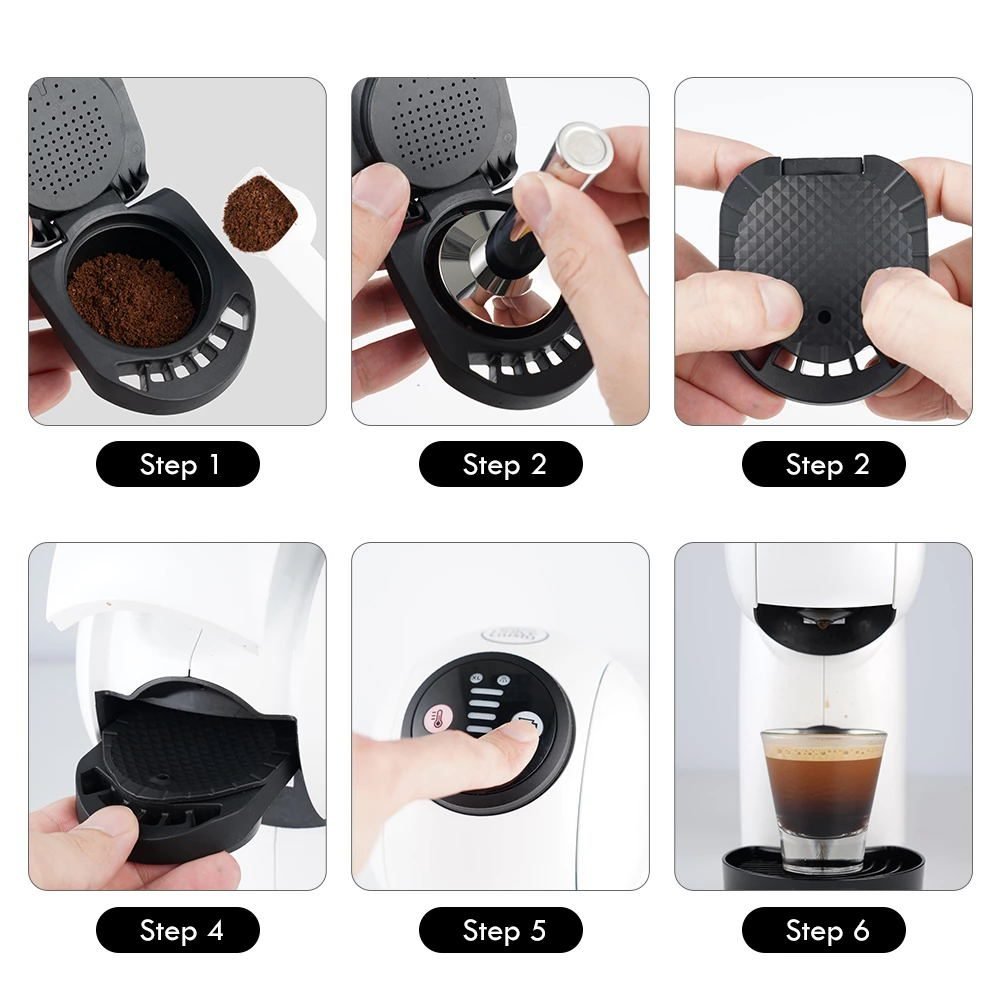 Step 1

Step 2

Step 2

Step 4

Step 5

Step 6