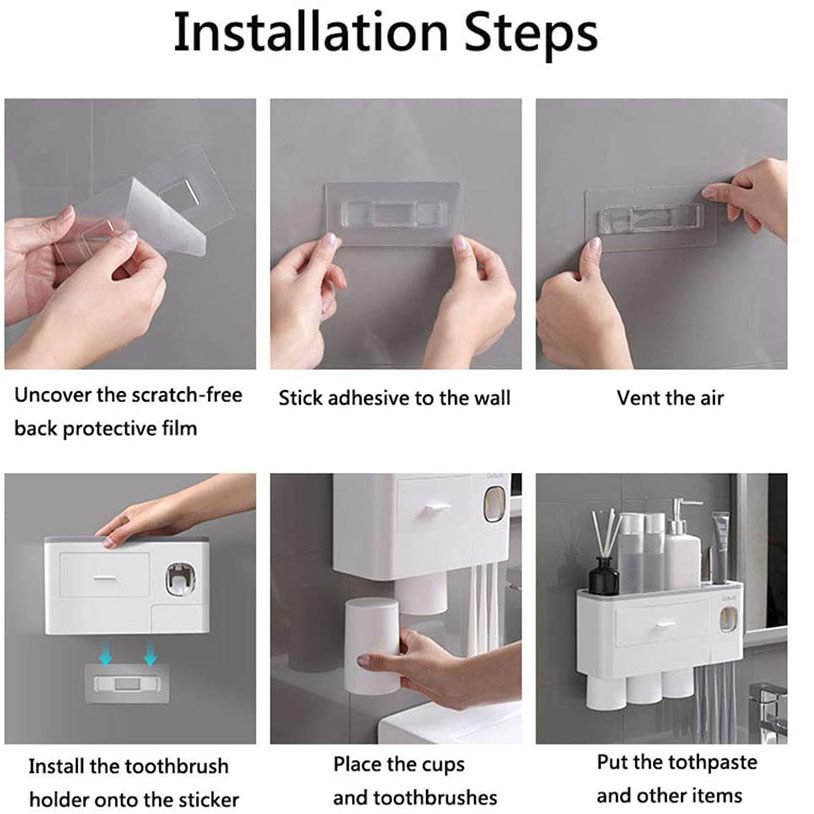 Installation Steps

Uncover the scratch-free back protective film

Stick adhesive to the wall

Vent the air

Install the toothbrush holder onto the sticker

Place the cups and toothbrushes

Put the tothpaste and other items