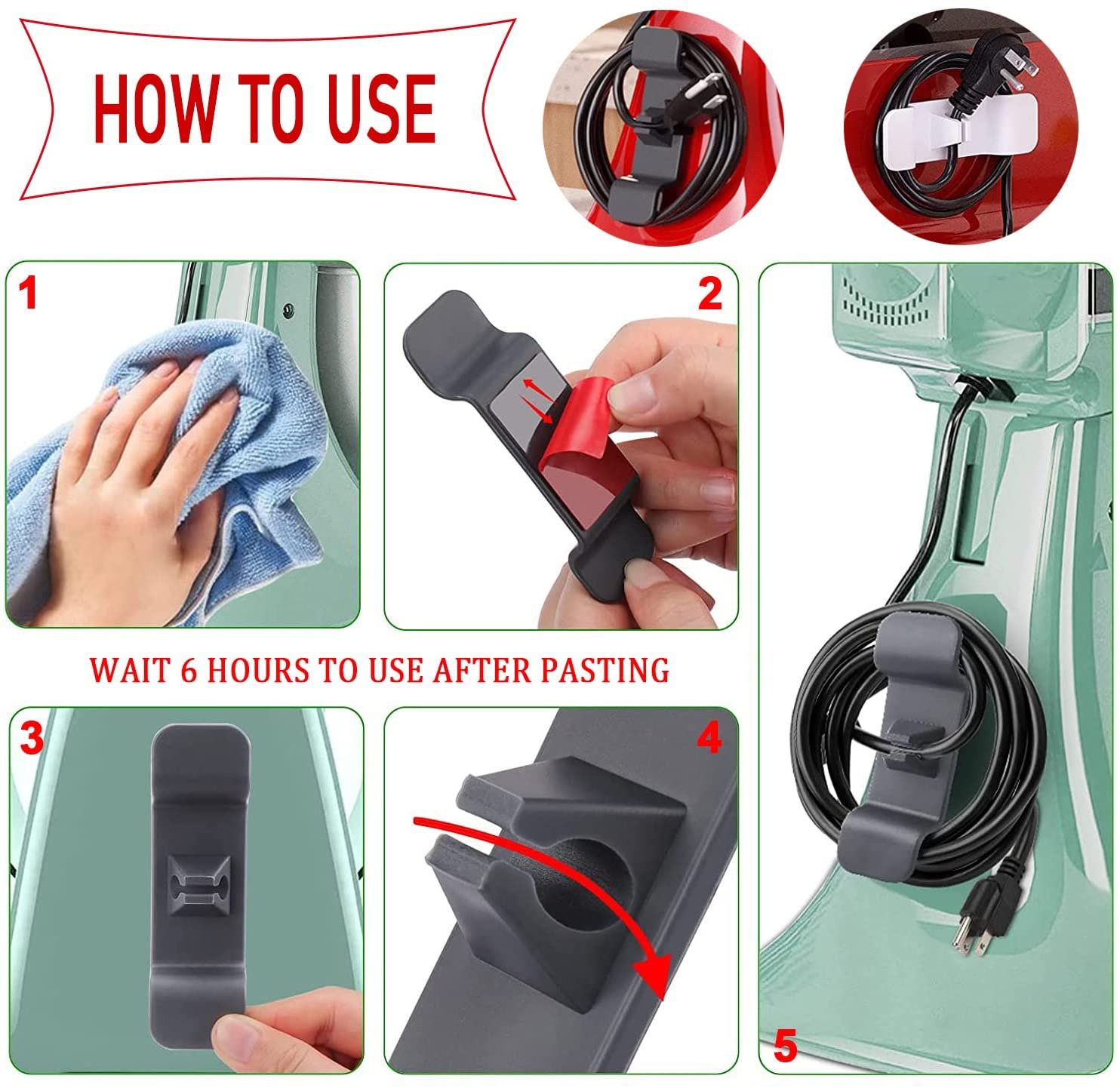 HOW TO USE

1

2

WAIT 6 HOURS TO USE AFTER PASTING

3

4

5