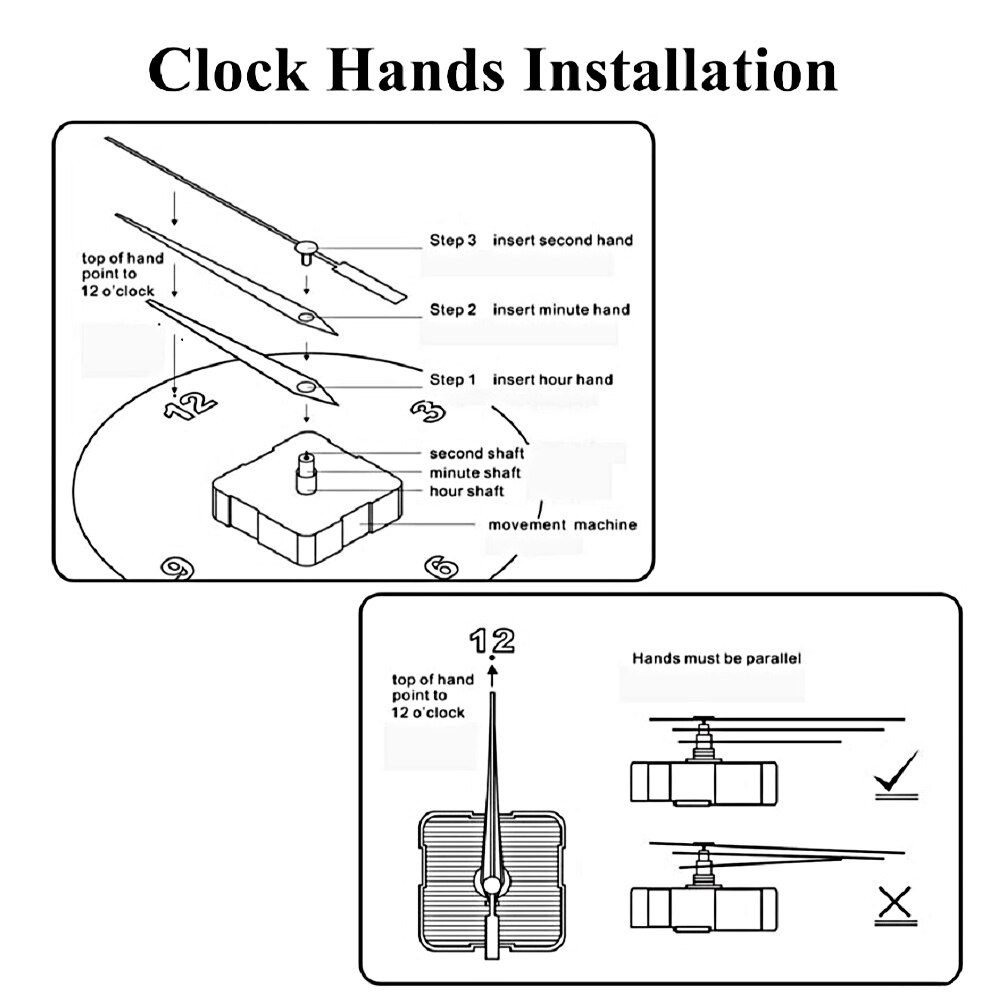 Clock Hands Installation

top of hand point to 12 o'clock

Step 3 insert second hand

Step 2 insert minute hand

Step 1 insert hour hand

12

3

second shaft
minute shaft
hour shaft

movement machine

9

6

12

top of hand point to 12 o'clock

Hands must be parallel