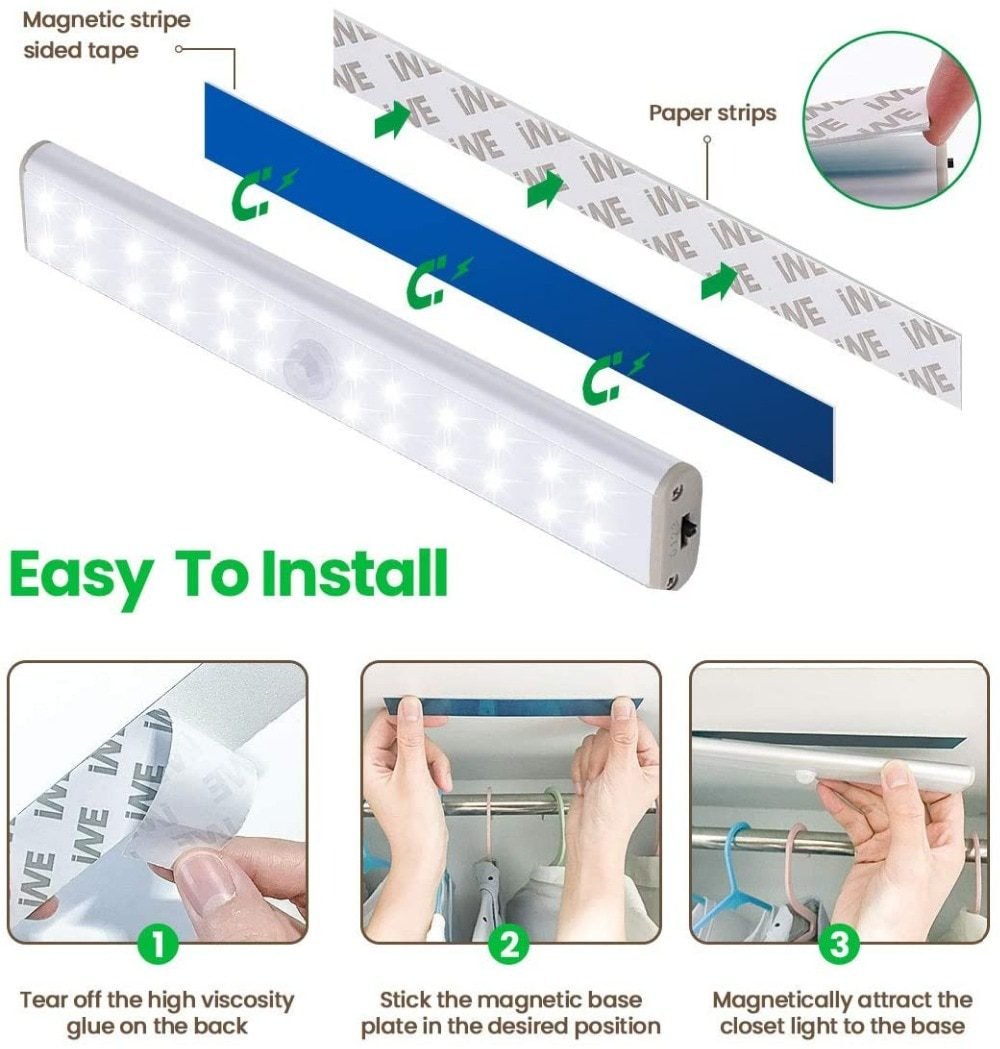 Magnetic stripe sided tape

Paper strips

Easy To Install

1

Tear off the high viscosity glue on the back

2

Stick the magnetic base plate in the desired position

3

Magnetically attract the closet light to the base