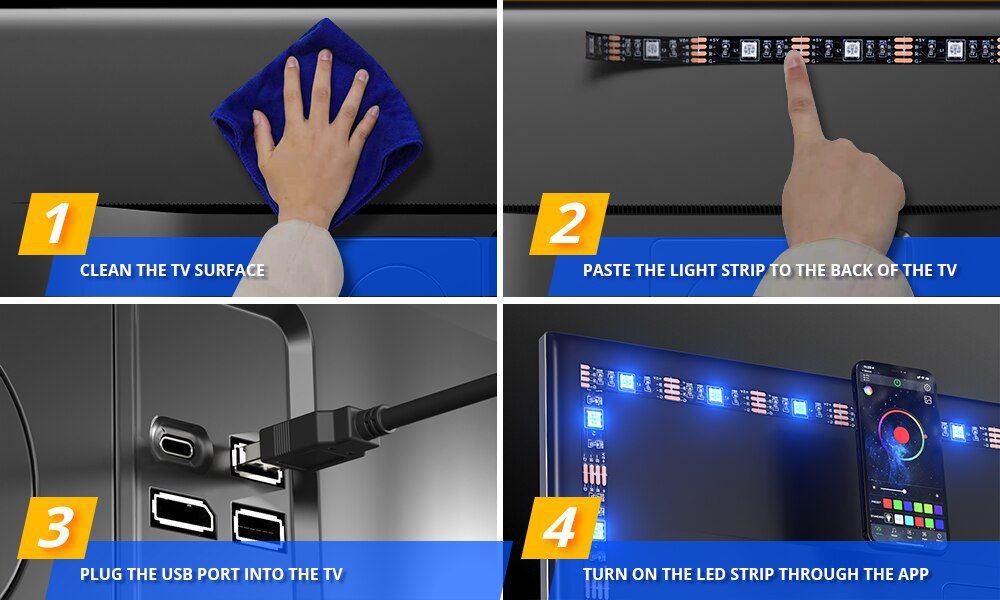 1
CLEAN THE TV SURFACE

2
PASTE THE LIGHT STRIP TO THE BACK OF THE TV

3
PLUG THE USB PORT INTO THE TV

4
TURN ON THE LED STRIP THROUGH THE APP