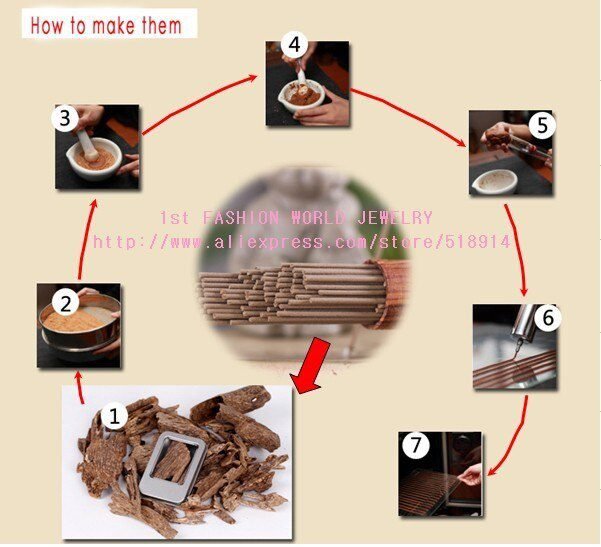 How to make them

4

3

5

1st FASHION WORLD JEWELRY
http://www.aliexpress.com/store/518914

2

6

1

7