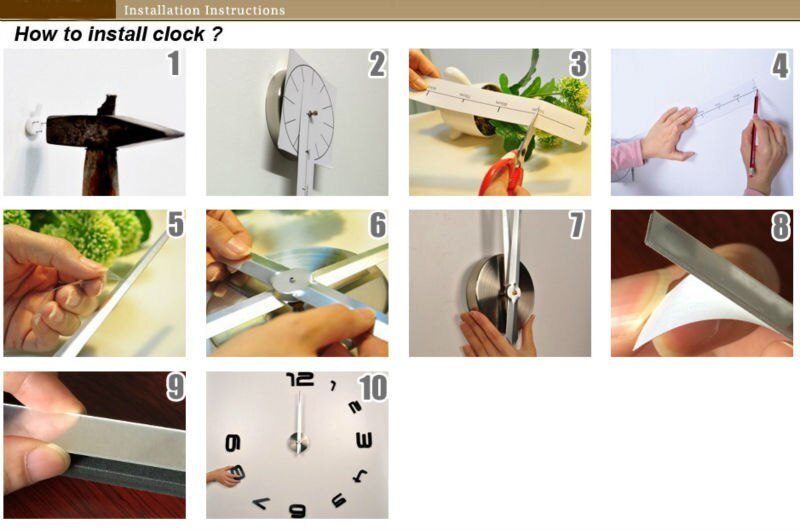 Installation Instructions

How to install clock ?

1

2

3

4

5

6

7

8

9

10

12

1

2

3

4

5

6

7

8

9