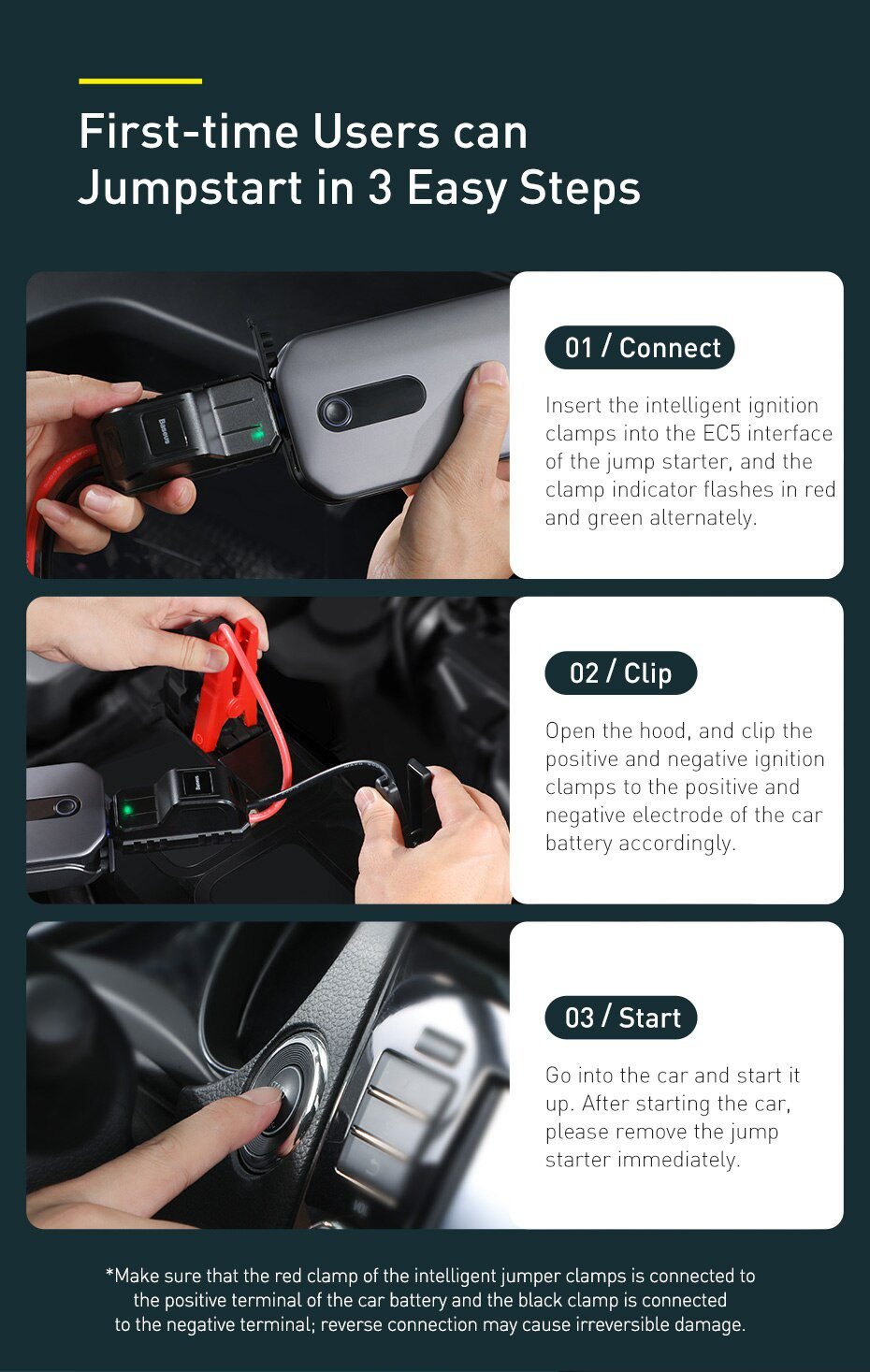 First-time Users can Jumpstart in 3 Easy Steps

Baseus

01 / Connect

Insert the intelligent ignition clamps into the EC5 interface of the jump starter, and the clamp indicator flashes in red and green alternately.

Baseus

02 / Clip

Open the hood, and clip the positive and negative ignition clamps to the positive and negative electrode of the car battery accordingly.

03 / Start

Go into the car and start it up. After starting the car, please remove the jump starter immediately.

*Make sure that the red clamp of the intelligent jumper clamps is connected to the positive terminal of the car battery and the black clamp is connected to the negative terminal; reverse connection may cause irreversible damage.