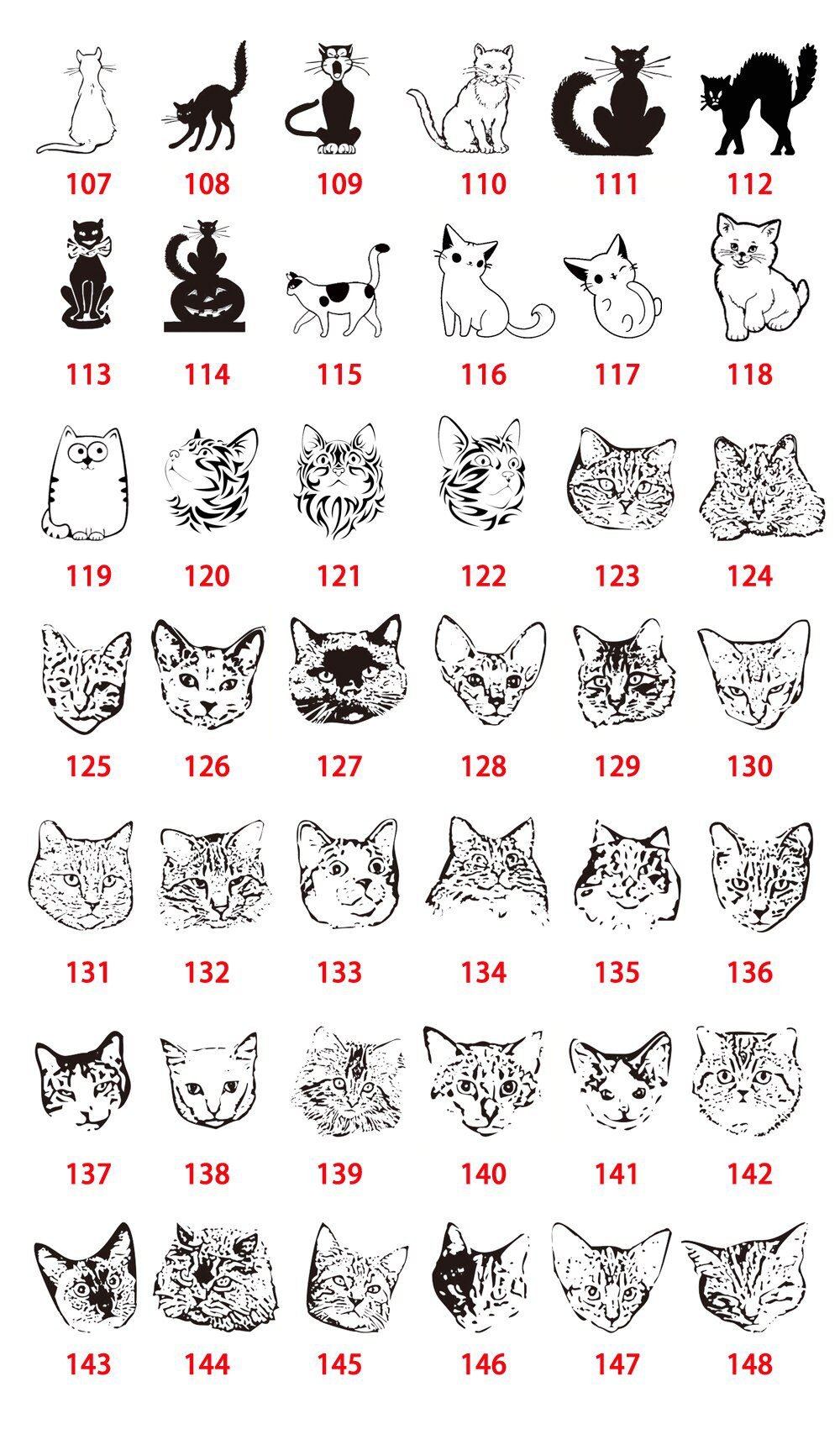 107 108 109 110 111 112

113 114 115 116 117 118

119 120 121 122 123 124

125 126 127 128 129 130

131 132 133 134 135 136

137 138 139 140 141 142

143 144 145 146 147 148