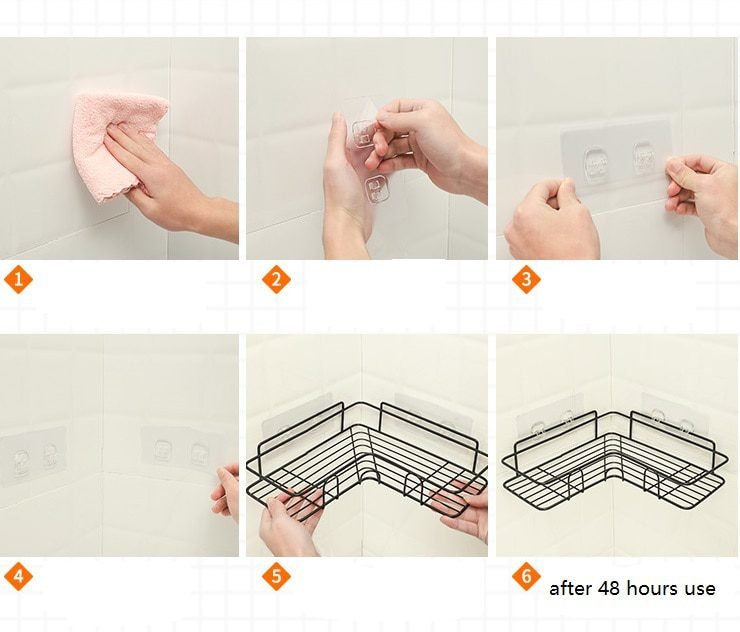 1

2

3

4

5

6 after 48 hours use