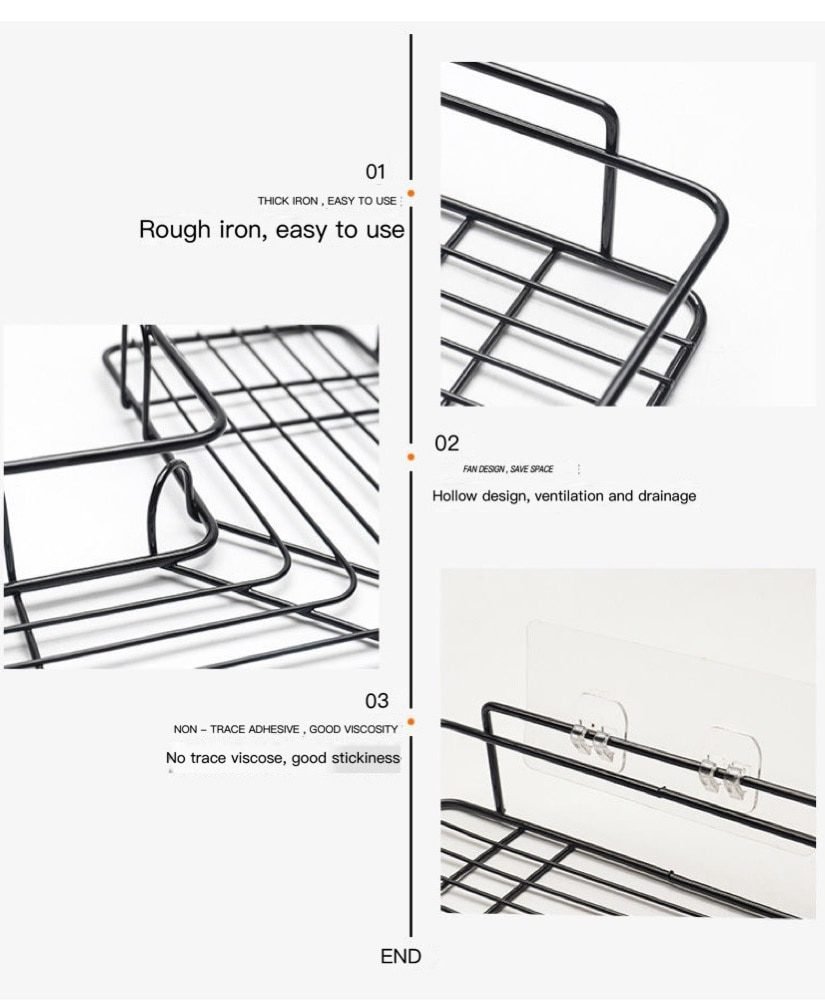 01

THICK IRON , EASY TO USE

Rough iron, easy to use

02

FAN DESIGN , SAVE SPACE

Hollow design, ventilation and drainage

03

NON – TRACE ADHESIVE , GOOD VISCOSITY

No trace viscose, good stickiness

END