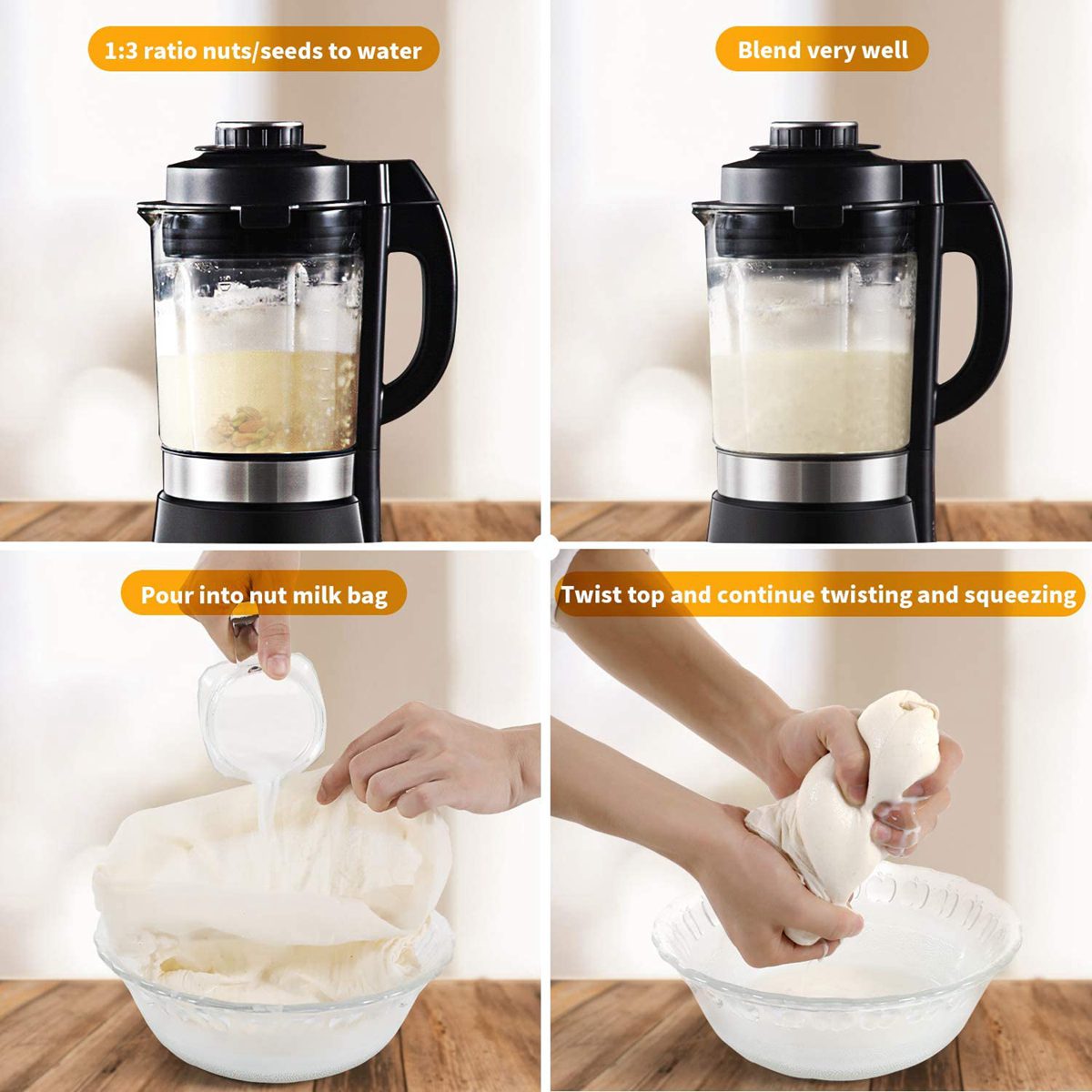 1:3 ratio nuts/seeds to water

Blend very well

Pour into nut milk bag

Twist top and continue twisting and squeezing