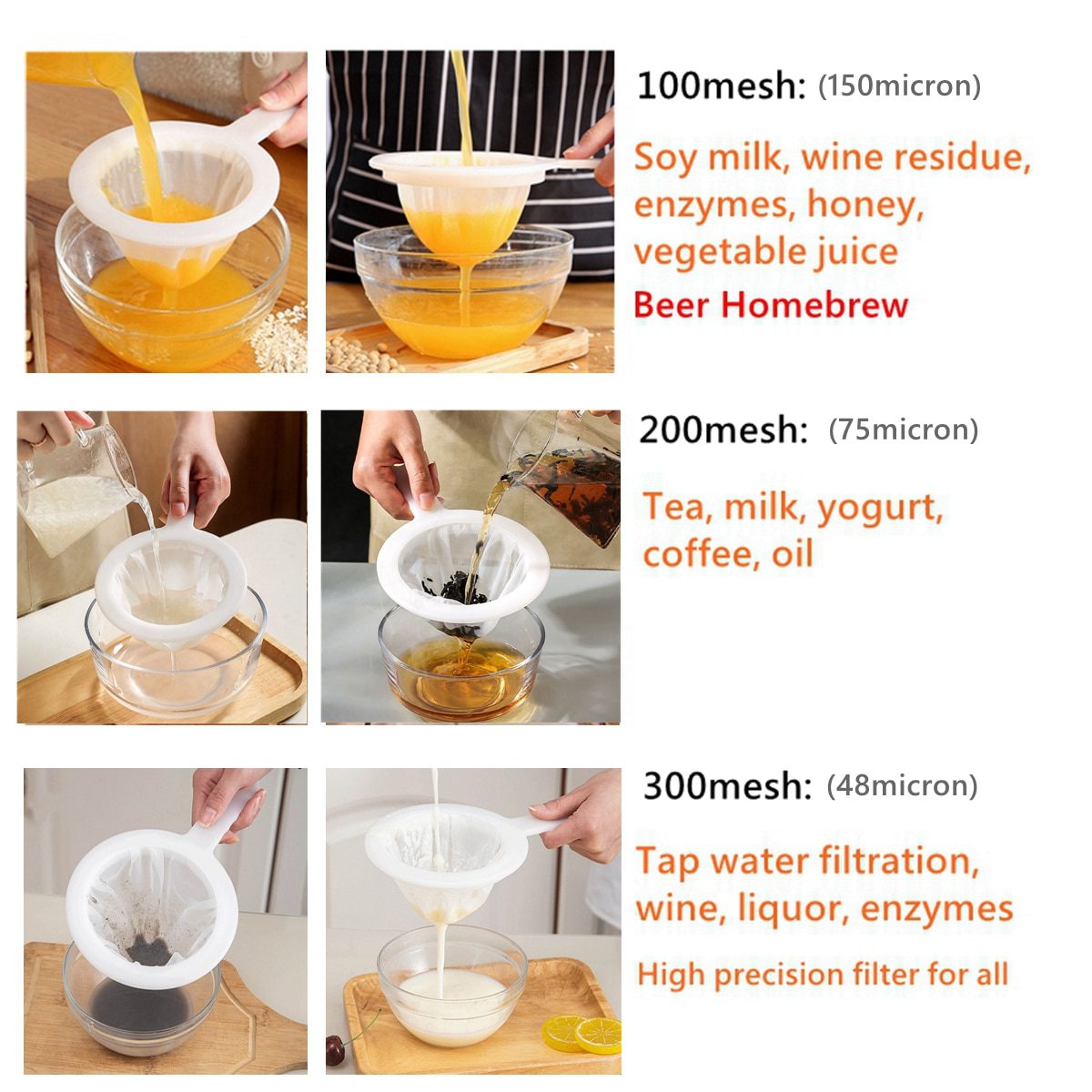 100mesh: (150micron)

Soy milk, wine residue, enzymes, honey, vegetable juice

Beer Homebrew

200mesh: (75micron)

Tea, milk, yogurt, coffee, oil

300mesh: (48micron)

Tap water filtration, wine, liquor, enzymes

High precision filter for all