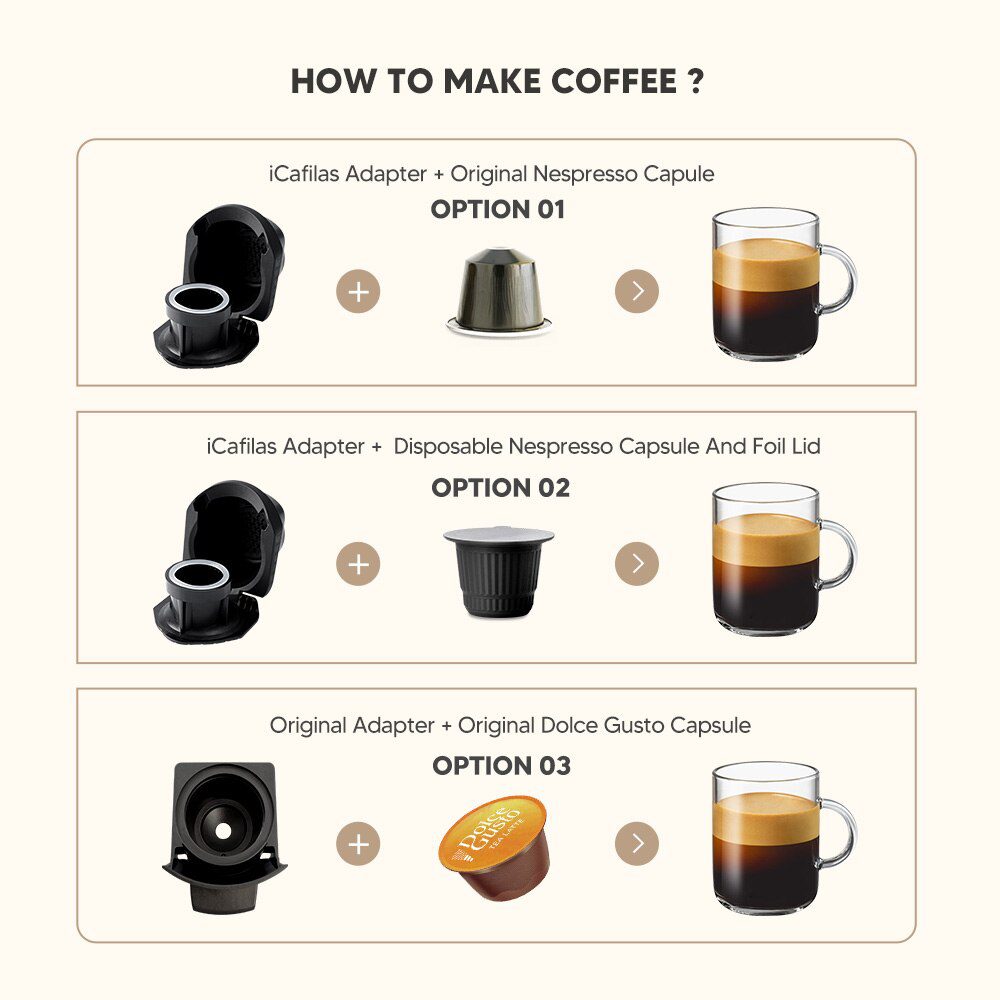 HOW TO MAKE COFFEE ?

iCafilas Adapter + Original Nespresso Capule

OPTION 01

+

iCafilas Adapter + Disposable Nespresso Capsule And Foil Lid

OPTION 02

+

Original Adapter + Original Dolce Gusto Capsule

OPTION 03

+

Dolce Gusto

TEA LATTE