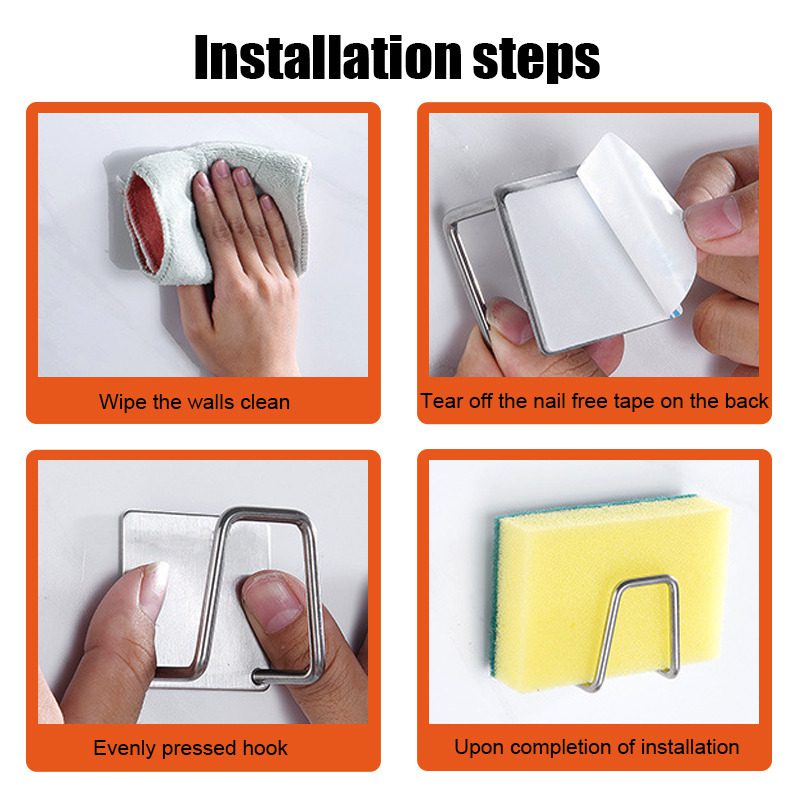 Installation steps

Wipe the walls clean

Tear off the nail free tape on the back

Evenly pressed hook

Upon completion of installation