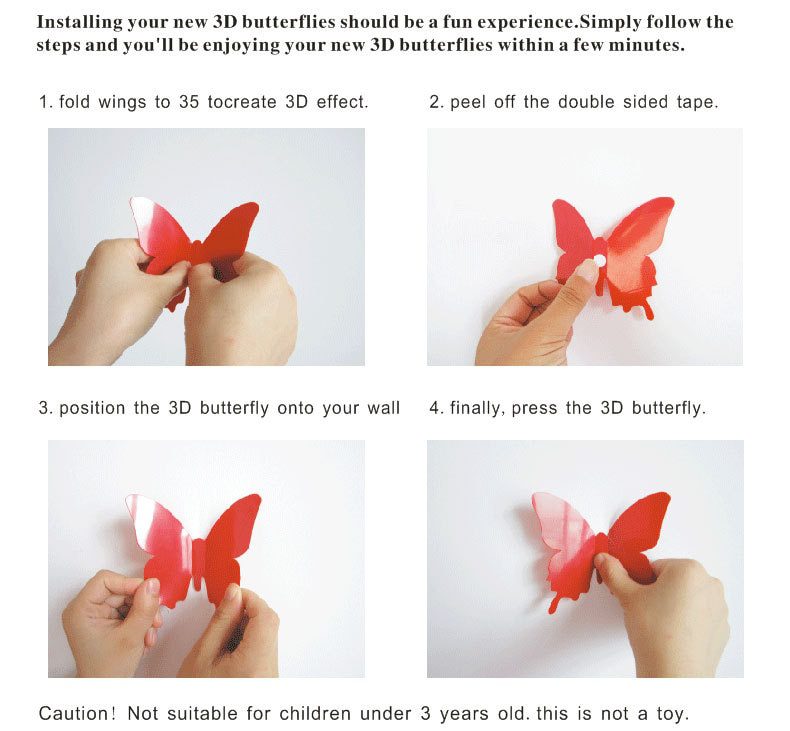 Installing your new 3D butterflies should be a fun experience.Simply follow the steps and you'll be enjoying your new 3D butterflies within a few minutes.

1. fold wings to 35 tocreate 3D effect.

2. peel off the double sided tape.

3. position the 3D butterfly onto your wall

4. finally, press the 3D butterfly.

Caution! Not suitable for children under 3 years old. this is not a toy.