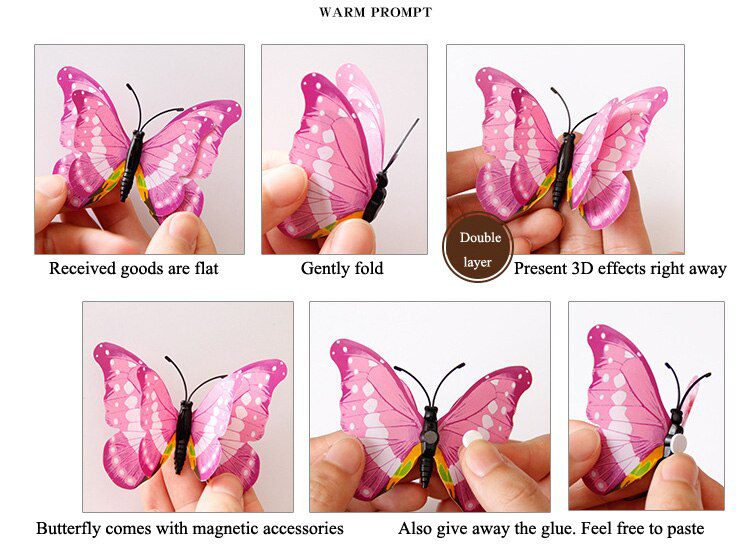 WARM PROMPT

Received goods are flat

Gently fold

Double layer

Present 3D effects right away

Butterfly comes with magnetic accessories

Also give away the glue. Feel free to paste