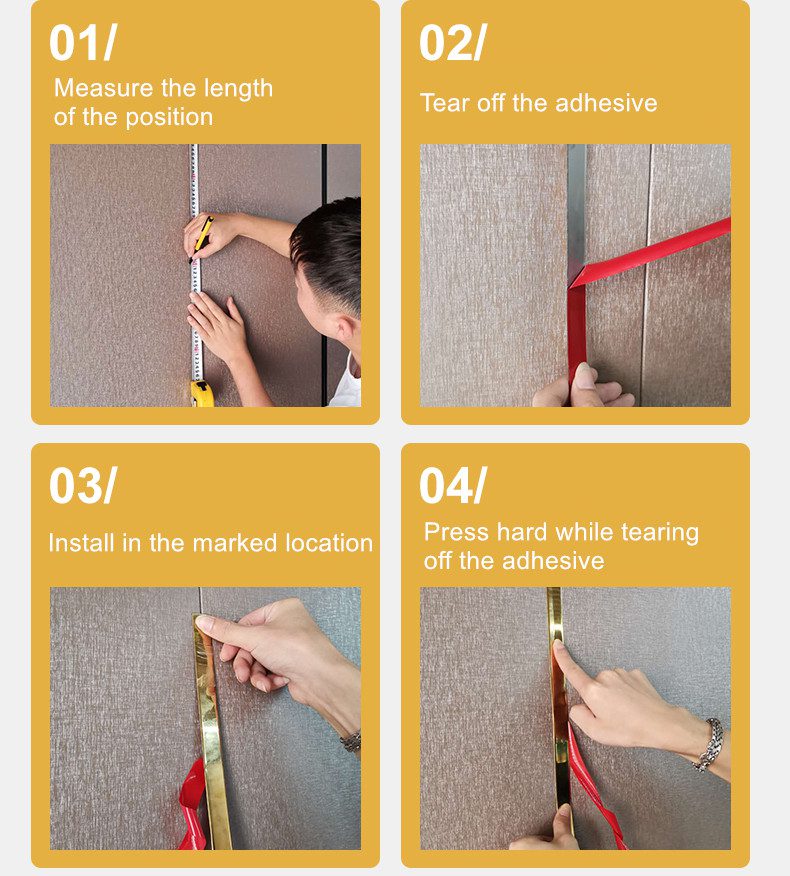 01/
Measure the length of the position

02/
Tear off the adhesive

03/
Install in the marked location

04/
Press hard while tearing off the adhesive