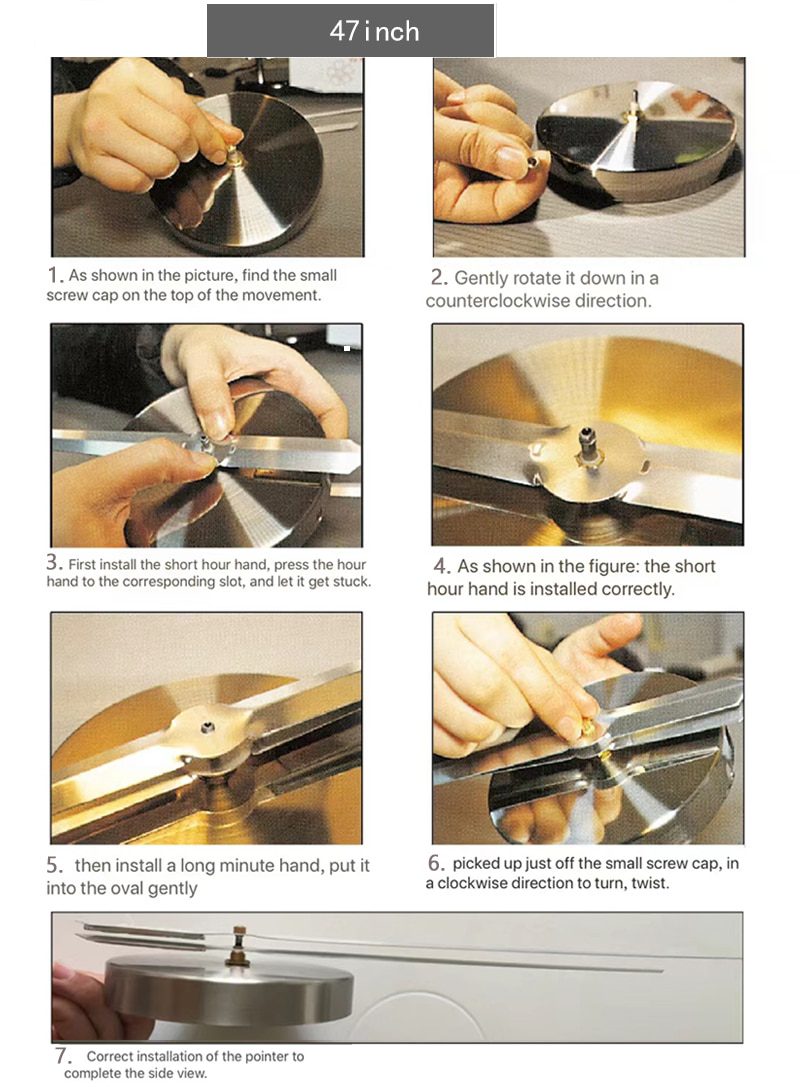 47inch

1. As shown in the picture, find the small screw cap on the top of the movement.

2. Gently rotate it down in a counterclockwise direction.

3. First install the short hour hand, press the hour hand to the corresponding slot, and let it get stuck.

4. As shown in the figure: the short hour hand is installed correctly.

5. then install a long minute hand, put it into the oval gently

6. picked up just off the small screw cap, in a clockwise direction to turn, twist.

7. Correct installation of the pointer to complete the side view.