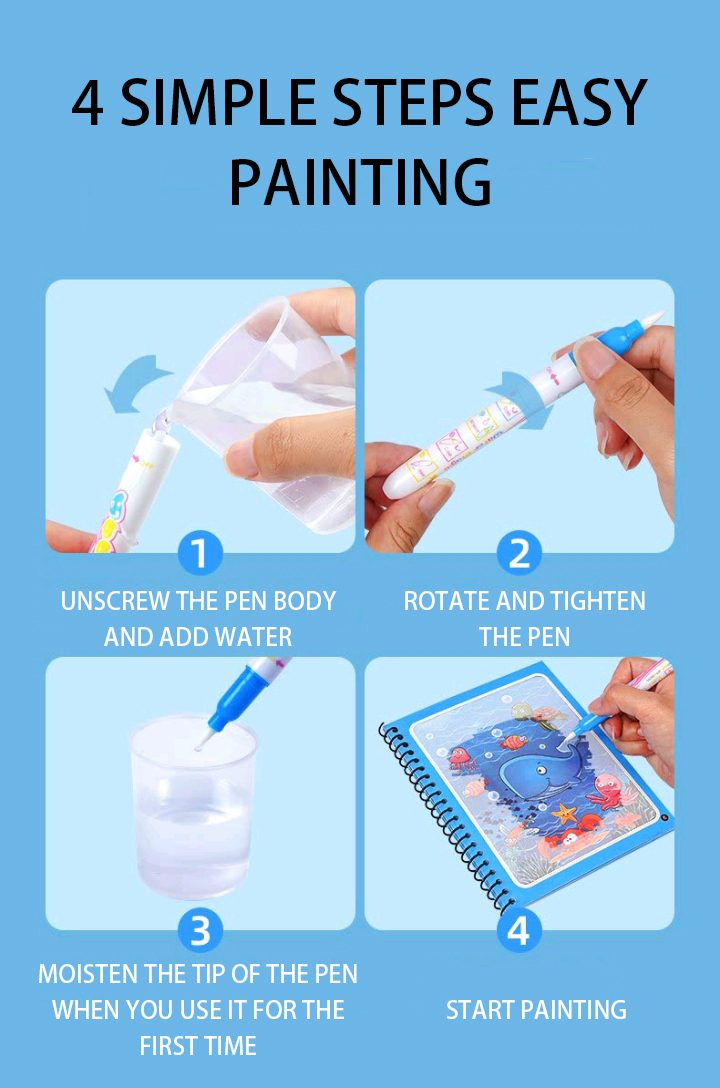 4 SIMPLE STEPS EASY PAINTING

1

UNSCREW THE PEN BODY AND ADD WATER

2

ROTATE AND TIGHTEN THE PEN

3

MOISTEN THE TIP OF THE PEN WHEN YOU USE IT FOR THE FIRST TIME

4

START PAINTING