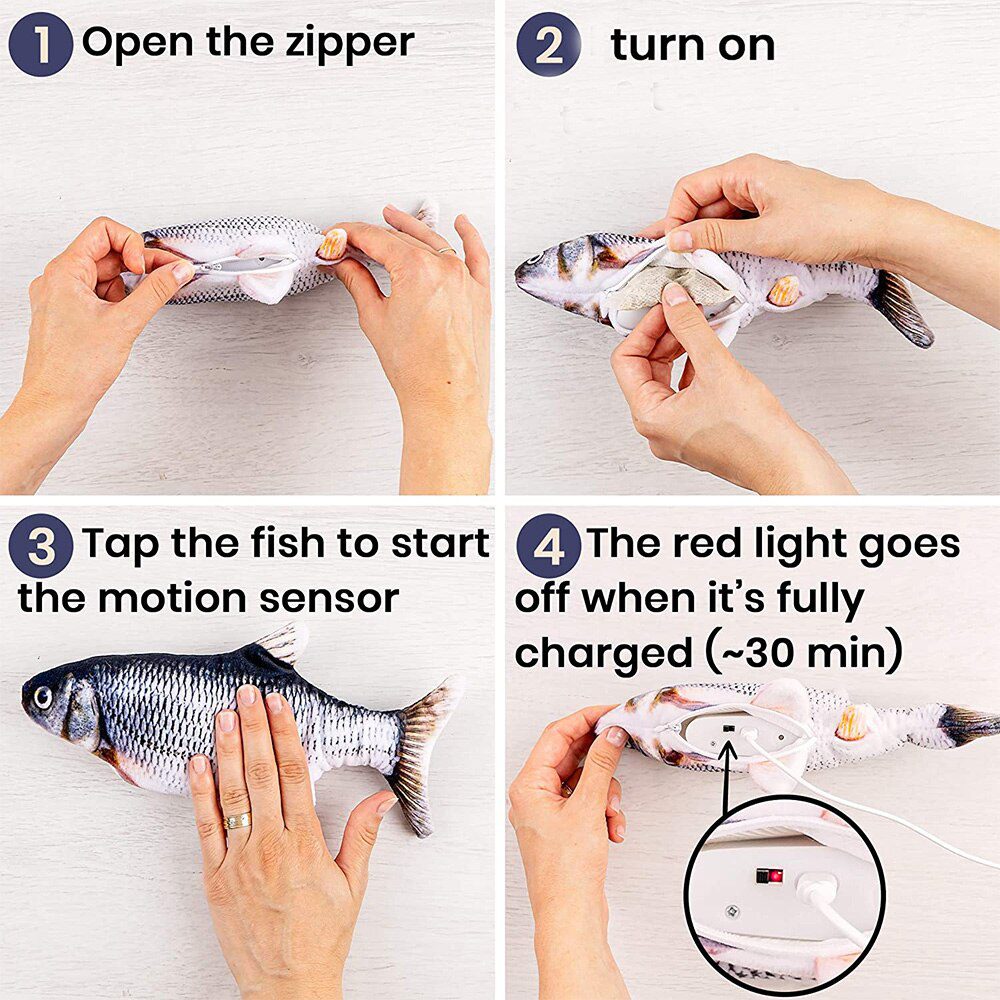 1 Open the zipper

2 turn on

3 Tap the fish to start the motion sensor

4 The red light goes off when it's fully charged (~30 min)