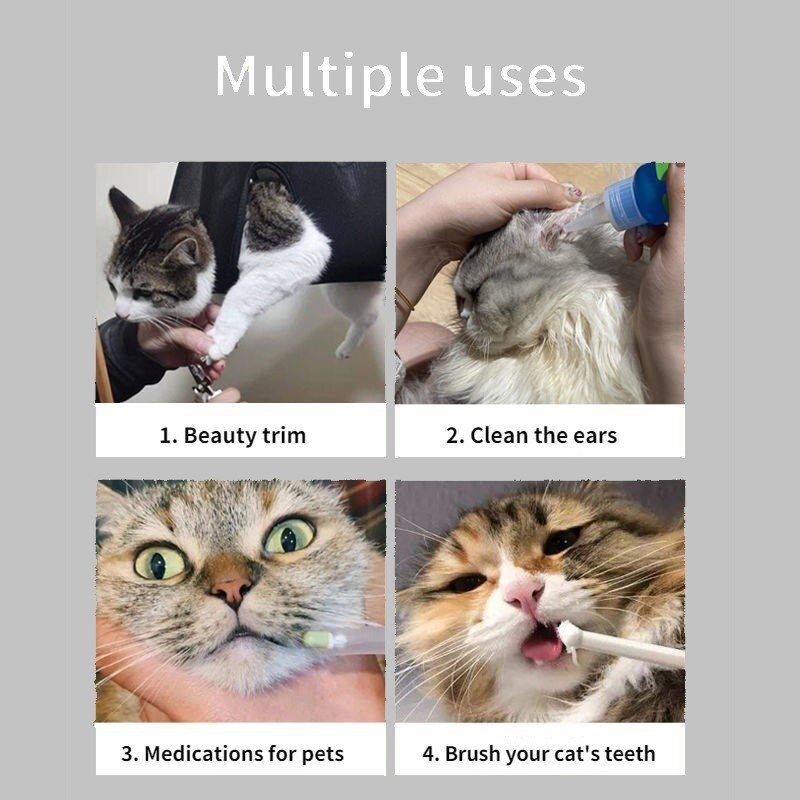 Multiple uses

1. Beauty trim

2. Clean the ears

3. Medications for pets

4. Brush your cat's teeth