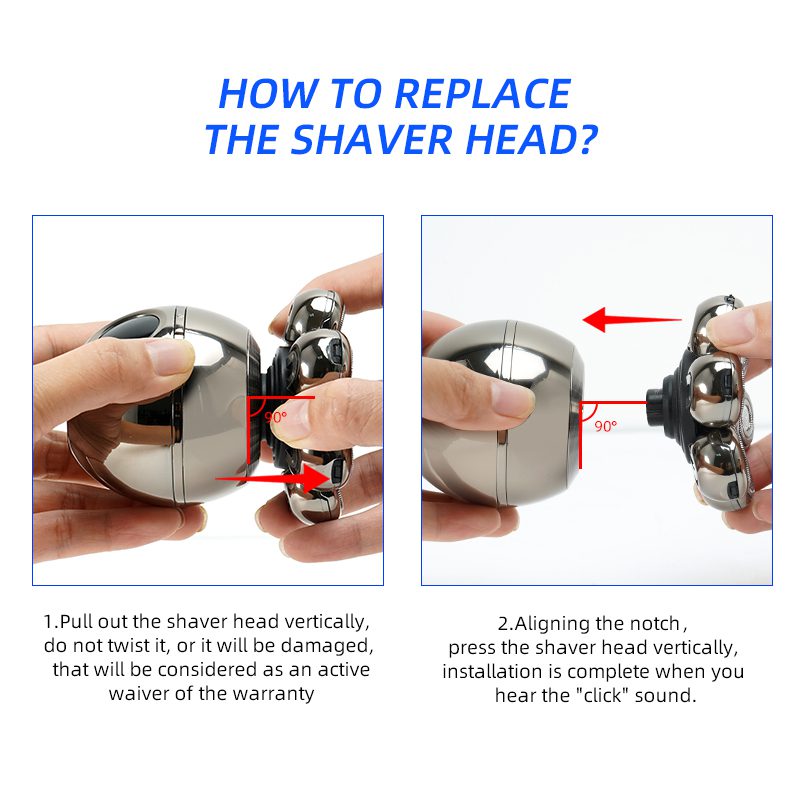 HOW TO REPLACE THE SHAVER HEAD?

90°

90°

1.Pull out the shaver head vertically, do not twist it, or it will be damaged, that will be considered as an active waiver of the warranty

2.Aligning the notch, press the shaver head vertically, installation is complete when you hear the "click" sound.