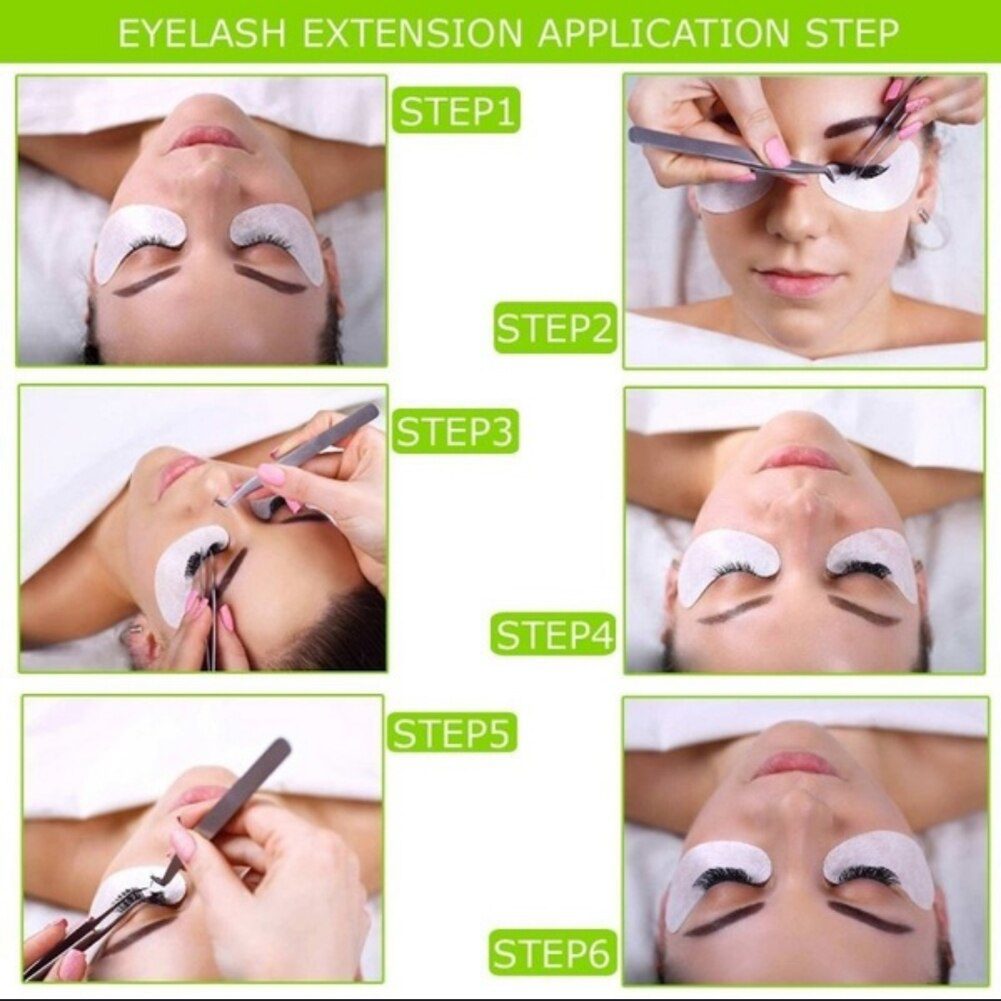 EYELASH EXTENSION APPLICATION STEP

STEP1

STEP2

STEP3

STEP4

STEP5

STEP6