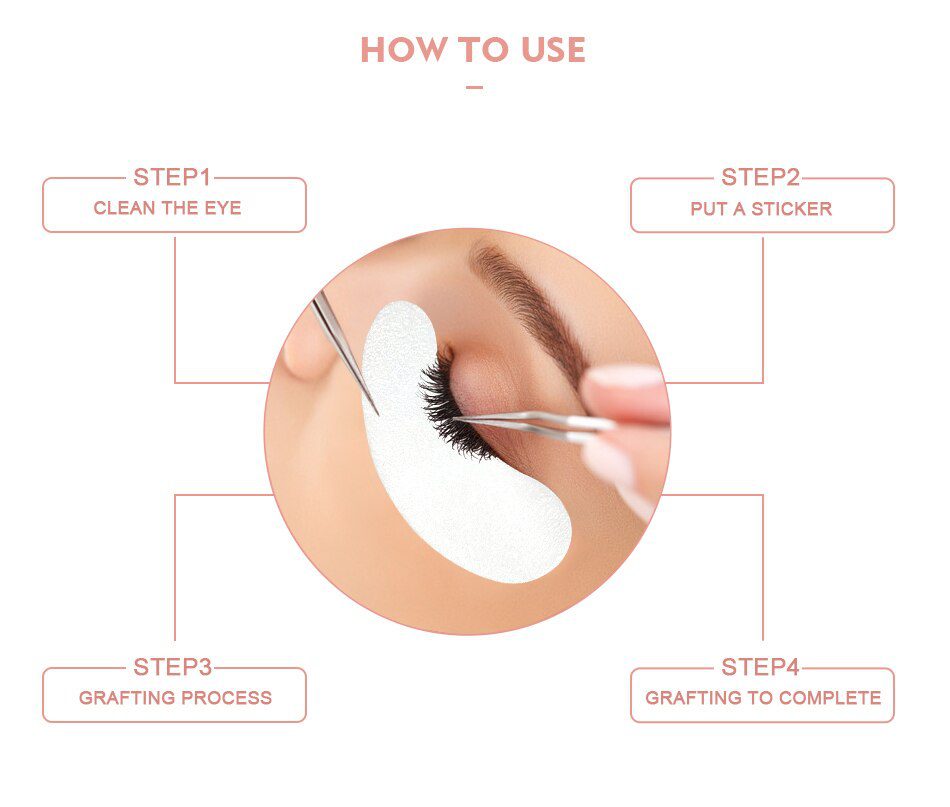 HOW TO USE

STEP1
CLEAN THE EYE

STEP2
PUT A STICKER

STEP3
GRAFTING PROCESS

STEP4
GRAFTING TO COMPLETE