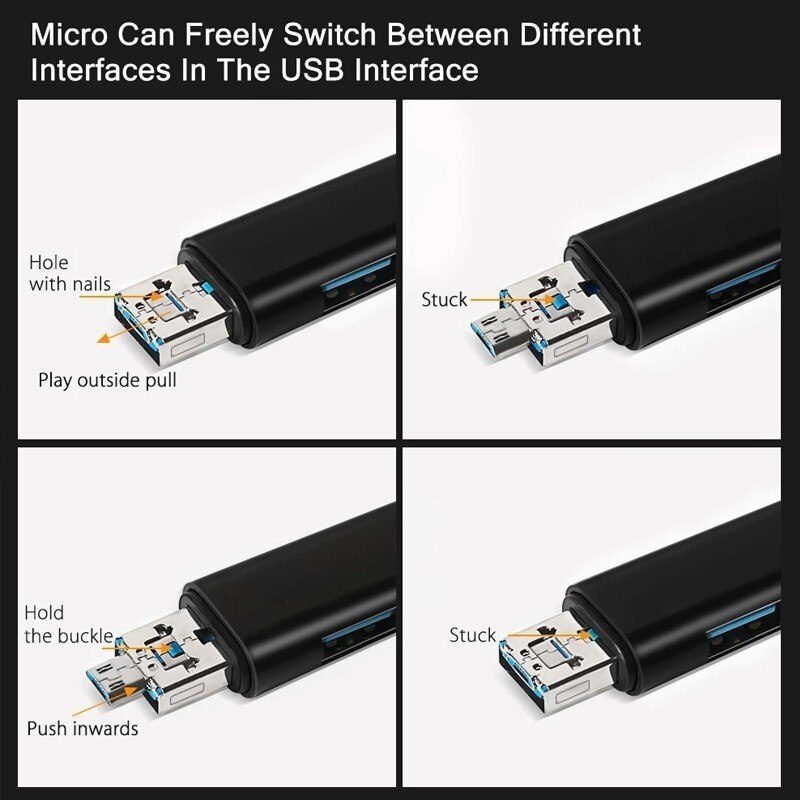 Micro Can Freely Switch Between Different Interfaces In The USB Interface

Hole with nails

Play outside pull

Stuck

Hold the buckle

Push inwards

Stuck