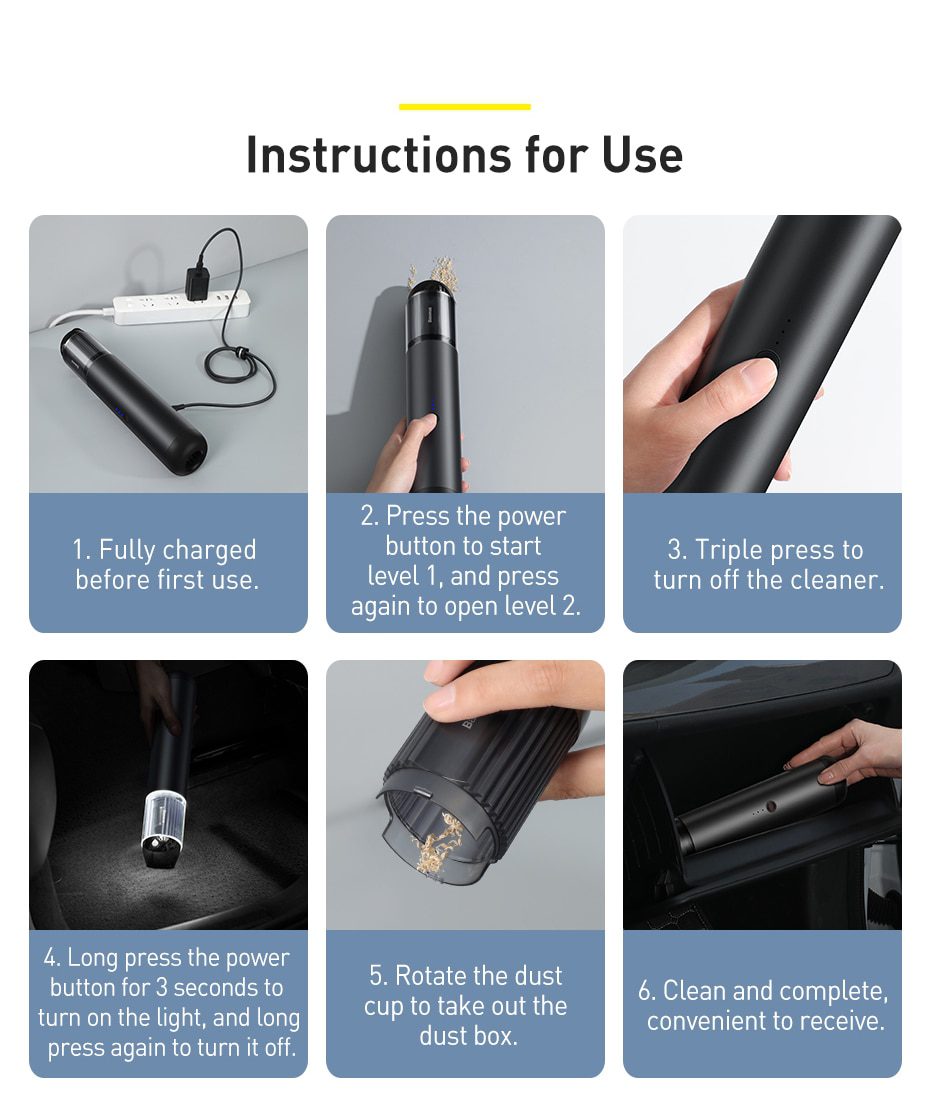 Instructions for Use

1. Fully charged before first use.

2. Press the power button to start level 1, and press again to open level 2.

3. Triple press to turn off the cleaner.

4. Long press the power button for 3 seconds to turn on the light, and long press again to turn it off.

5. Rotate the dust cup to take out the dust box.

6. Clean and complete, convenient to receive.