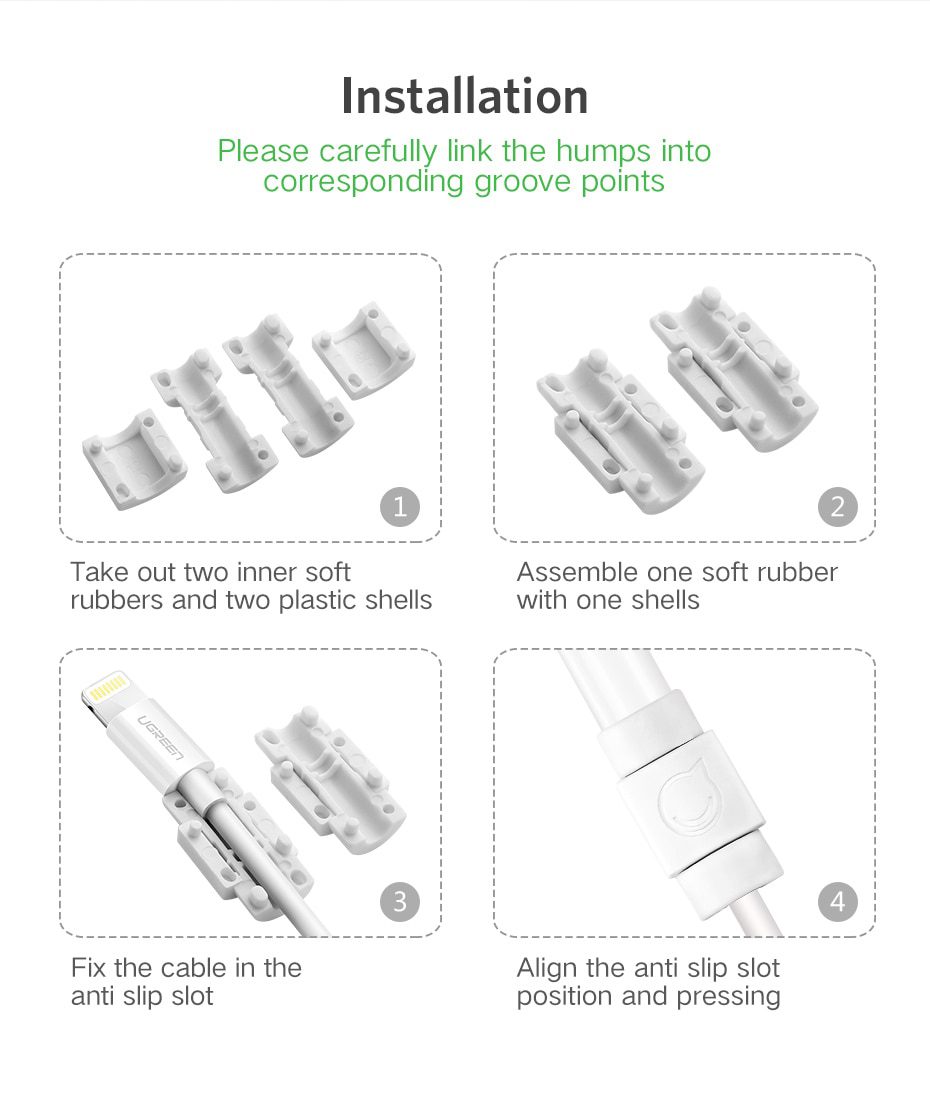 Installation

Please carefully link the humps into corresponding groove points

1

Take out two inner soft rubbers and two plastic shells

2

Assemble one soft rubber with one shells

UGREEN

3

Fix the cable in the anti slip slot

4

Align the anti slip slot position and pressing