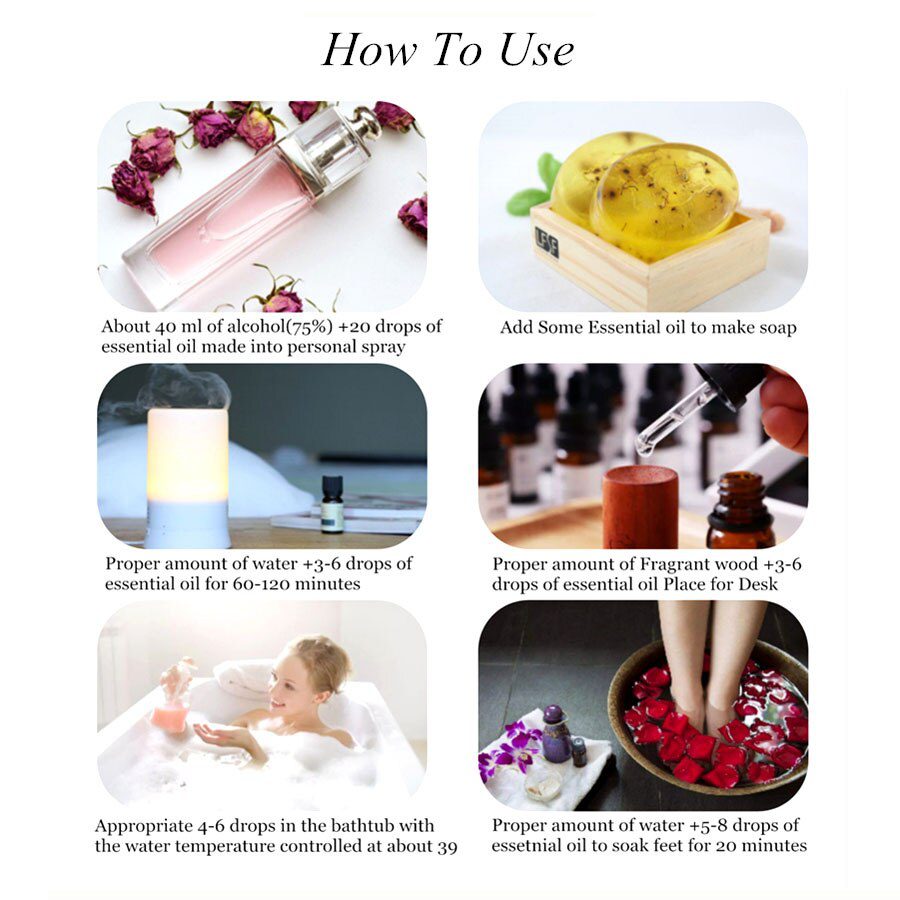 How To Use

About 40 ml of alcohol(75%) +20 drops of essential oil made into personal spray

Add Some Essential oil to make soap

Proper amount of water +3-6 drops of essential oil for 60-120 minutes

Proper amount of Fragrant wood +3-6 drops of essential oil Place for Desk

Appropriate 4-6 drops in the bathtub with the water temperature controlled at about 39

Proper amount of water +5-8 drops of essetnial oil to soak feet for 20 minutes