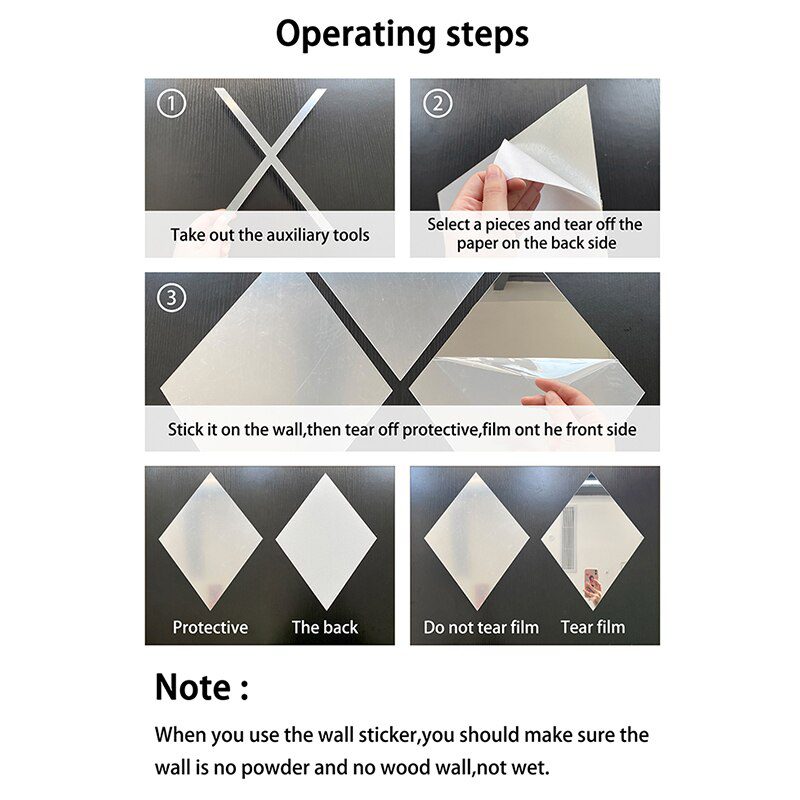 Operating steps

①

Take out the auxiliary tools

②

Select a pieces and tear off the paper on the back side

③

Stick it on the wall,then tear off protective,film ont he front side

Protective

The back

Do not tear film

Tear film

Note :

When you use the wall sticker,you should make sure the wall is no powder and no wood wall,not wet.