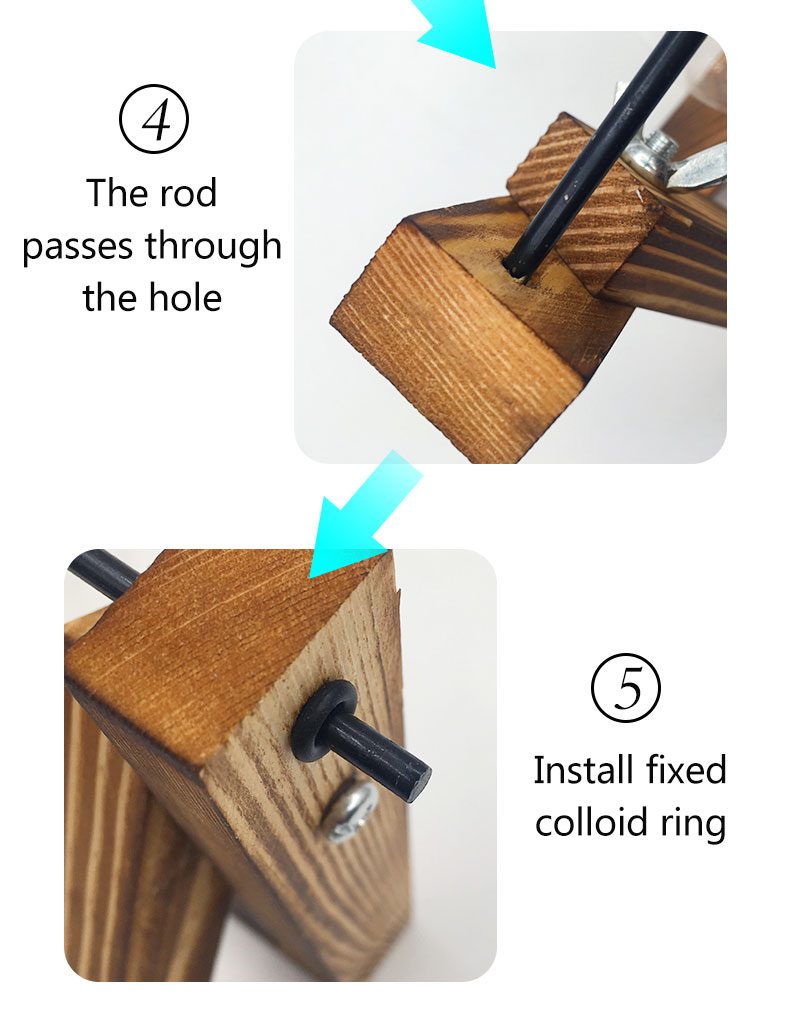 ④
The rod passes through the hole

⑤
Install fixed colloid ring