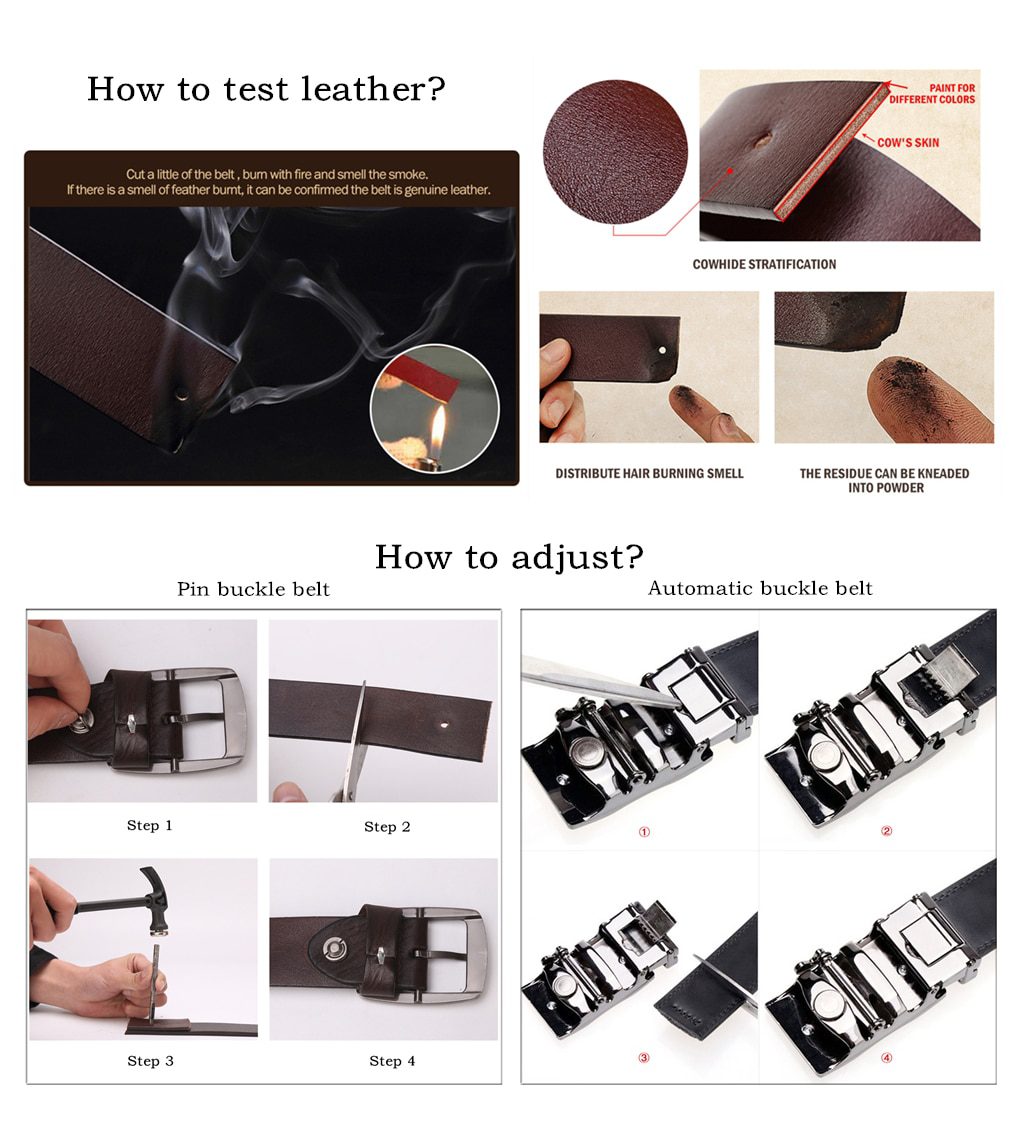 How to test leather?

Cut a little of the belt , burn with fire and smell the smoke.
If there is a smell of feather burnt, it can be confirmed the belt is genuine leather.

PAINT FOR DIFFERENT COLORS

COW'S SKIN

COWHIDE STRATIFICATION

DISTRIBUTE HAIR BURNING SMELL

THE RESIDUE CAN BE KNEADED INTO POWDER

How to adjust?

Pin buckle belt

Step 1

Step 2

Step 3

Step 4

Automatic buckle belt

①

②

③

④