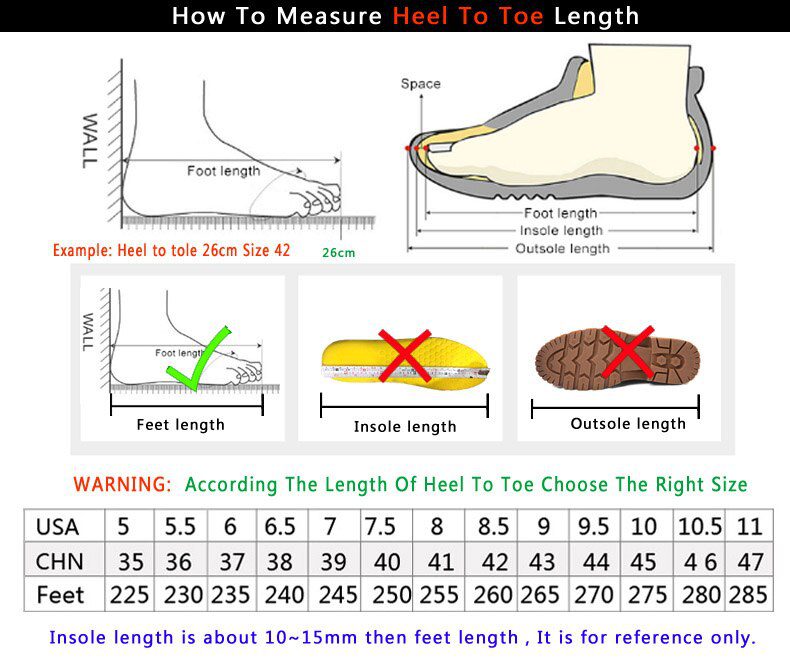 How To Measure Heel To Toe Length

WALL

Foot length

Example: Heel to tole 26cm Size 42

26cm

Space

Foot length

Insole length

Outsole length

WALL

Foot length

Feet length

Insole length

Outsole length

WARNING: According The Length Of Heel To Toe Choose The Right Size

| USA | 5 | 5.5 | 6 | 6.5 | 7 | 7.5 | 8 | 8.5 | 9 | 9.5 | 10 | 10.5 | 11 |
|---|---|---|---|---|---|---|---|---|---|---|---|---|---|
| CHN | 35 | 36 | 37 | 38 | 39 | 40 | 41 | 42 | 43 | 44 | 45 | 4 6 | 47 |
| Feet | 225 | 230 | 235 | 240 | 245 | 250 | 255 | 260 | 265 | 270 | 275 | 280 | 285 |

Insole length is about 10~15mm then feet length , It is for reference only.