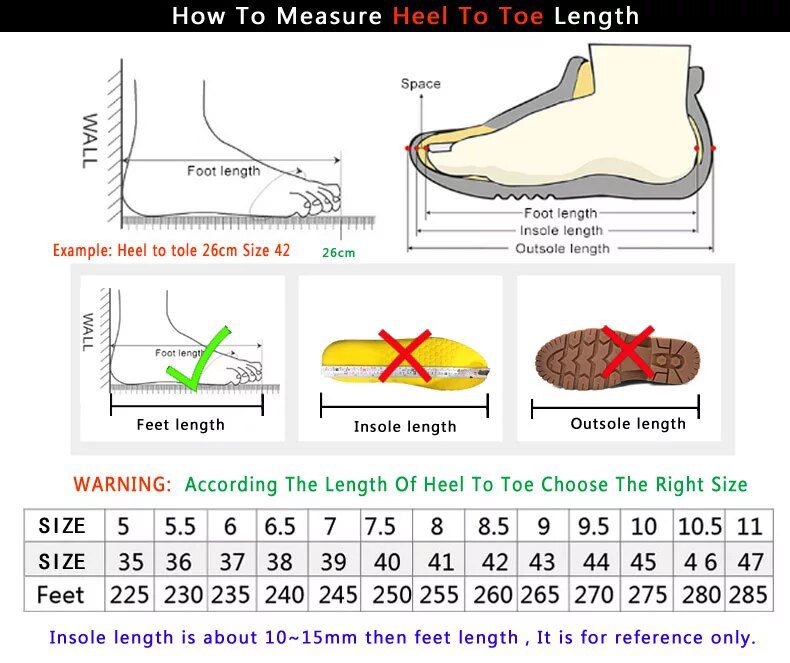 How To Measure Heel To Toe Length

WALL

Foot length

Example: Heel to tole 26cm Size 42

26cm

Space

Foot length

Insole length

Outsole length

WALL

Foot length

Feet length

Insole length

Outsole length

WARNING: According The Length Of Heel To Toe Choose The Right Size

| SIZE | 5 | 5.5 | 6 | 6.5 | 7 | 7.5 | 8 | 8.5 | 9 | 9.5 | 10 | 10.5 | 11 |
|---|---|---|---|---|---|---|---|---|---|---|---|---|---|
| SIZE | 35 | 36 | 37 | 38 | 39 | 40 | 41 | 42 | 43 | 44 | 45 | 4 6 | 47 |
| Feet | 225 | 230 | 235 | 240 | 245 | 250 | 255 | 260 | 265 | 270 | 275 | 280 | 285 |

Insole length is about 10~15mm then feet length , It is for reference only.