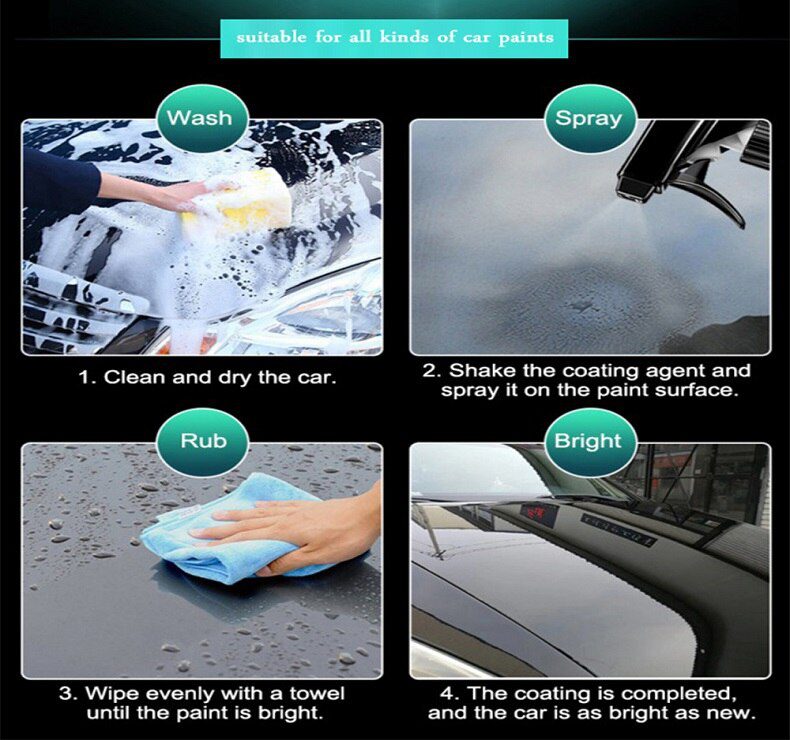 suitable for all kinds of car paints

Wash

1. Clean and dry the car.

Spray

2. Shake the coating agent and spray it on the paint surface.

Rub

3. Wipe evenly with a towel until the paint is bright.

Bright

4. The coating is completed, and the car is as bright as new.