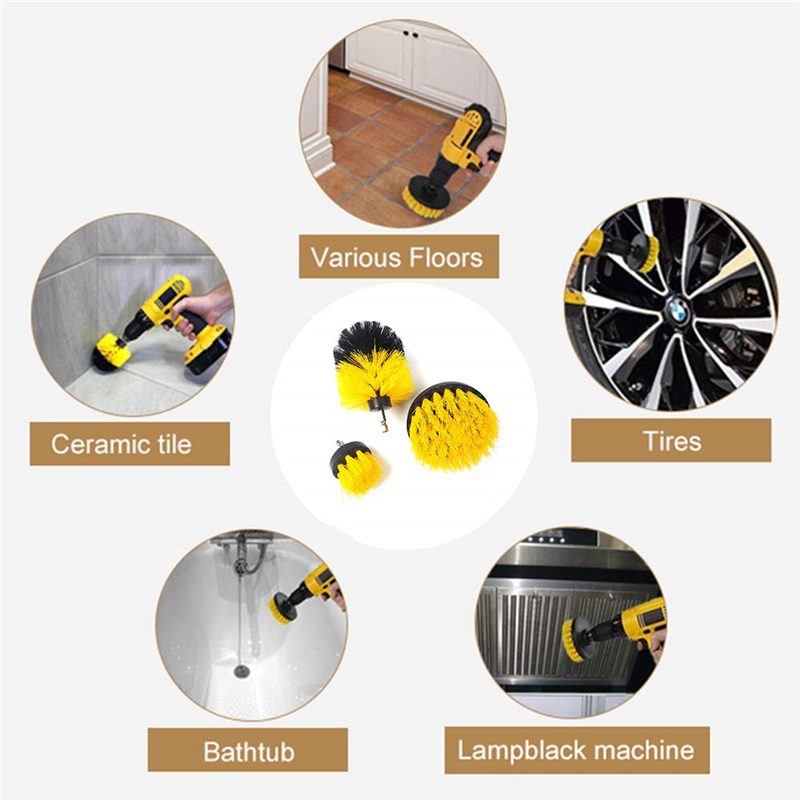 Various Floors

Ceramic tile

Tires

Bathtub

Lampblack machine