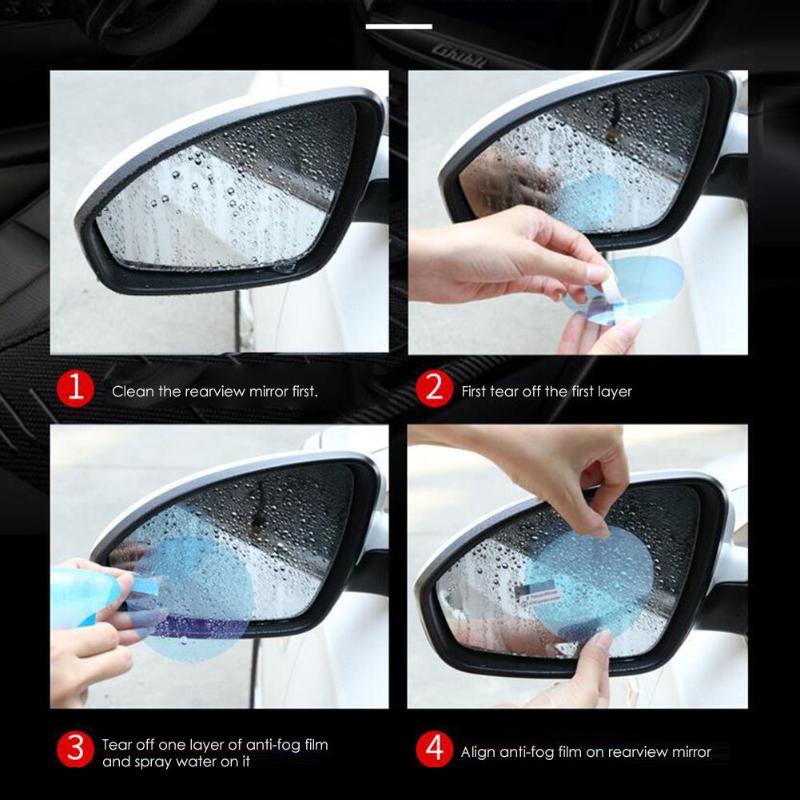 1 Clean the rearview mirror first.

2 First tear off the first layer

3 Tear off one layer of anti-fog film and spray water on it

4 Align anti-fog film on rearview mirror