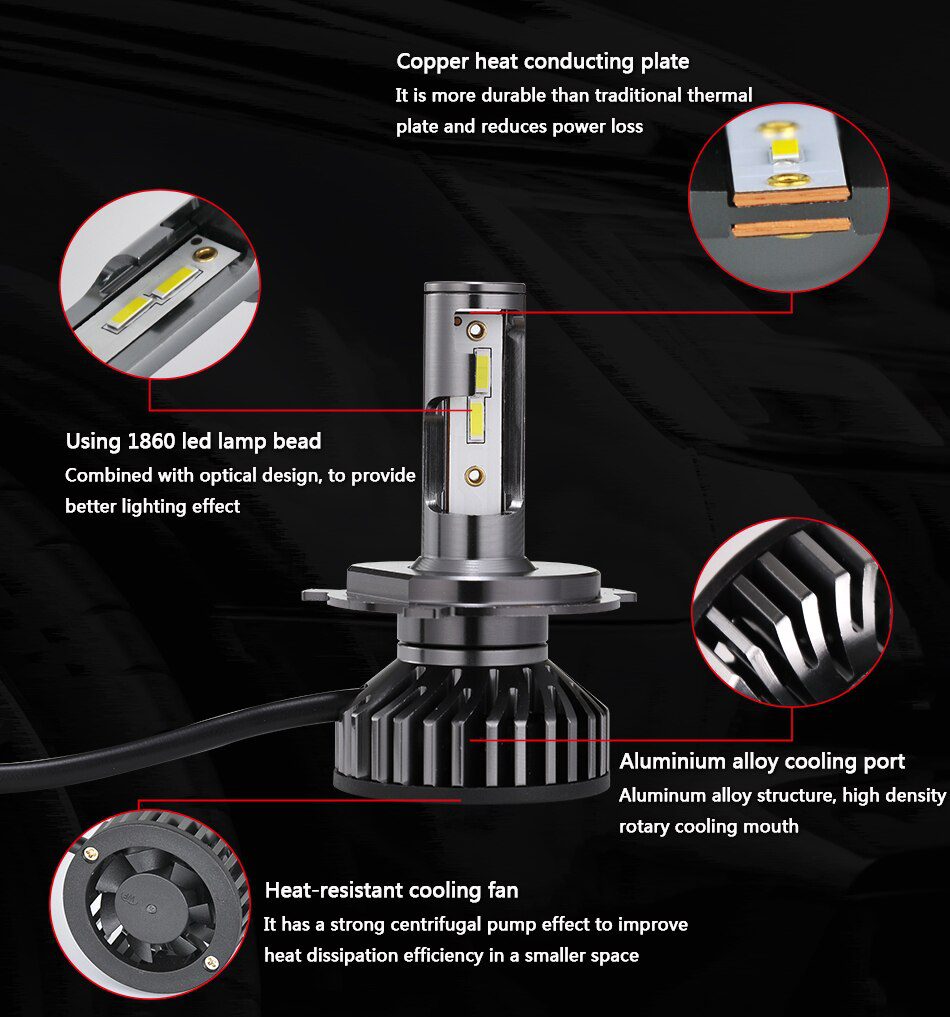 Copper heat conducting plate
It is more durable than traditional thermal plate and reduces power loss

Using 1860 led lamp bead
Combined with optical design, to provide better lighting effect

Aluminium alloy cooling port
Aluminum alloy structure, high density rotary cooling mouth

Heat-resistant cooling fan
It has a strong centrifugal pump effect to improve heat dissipation efficiency in a smaller space