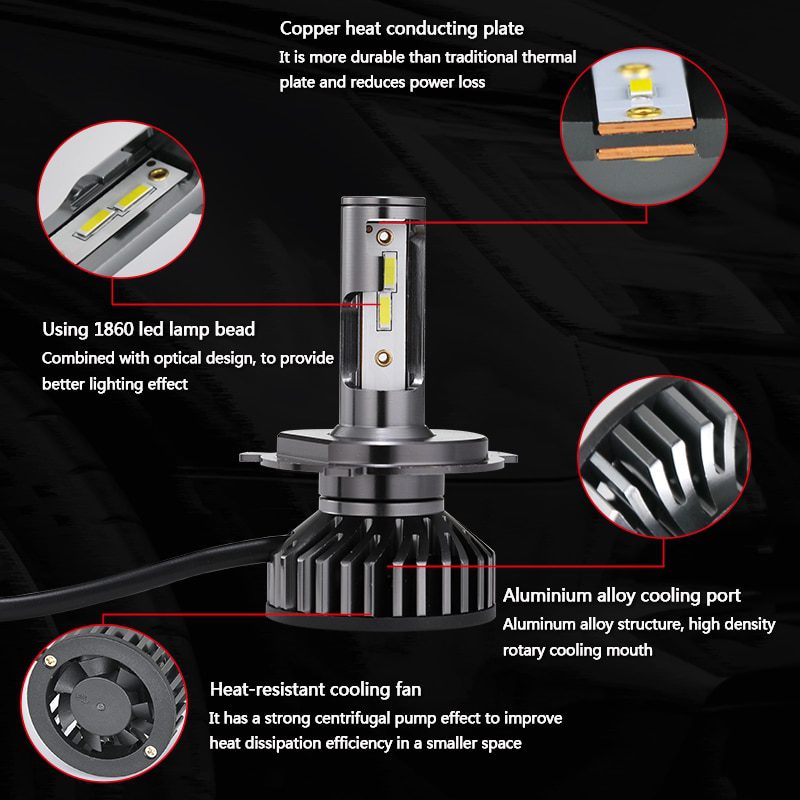 Copper heat conducting plate
It is more durable than traditional thermal plate and reduces power loss

Using 1860 led lamp bead
Combined with optical design, to provide better lighting effect

Aluminium alloy cooling port
Aluminum alloy structure, high density rotary cooling mouth

Heat-resistant cooling fan
It has a strong centrifugal pump effect to improve heat dissipation efficiency in a smaller space