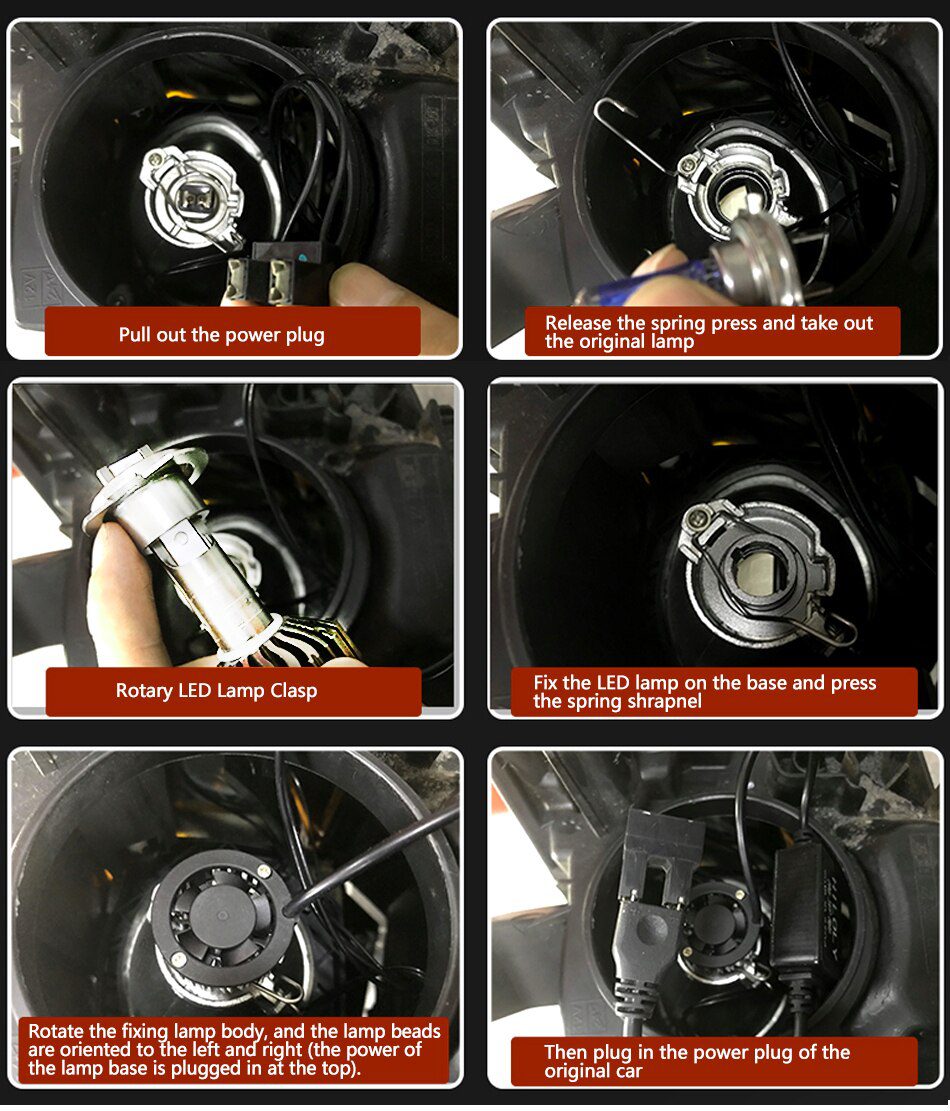 Pull out the power plug

Release the spring press and take out the original lamp

Rotary LED Lamp Clasp

Fix the LED lamp on the base and press the spring shrapnel

Rotate the fixing lamp body, and the lamp beads are oriented to the left and right (the power of the lamp base is plugged in at the top).

Then plug in the power plug of the original car