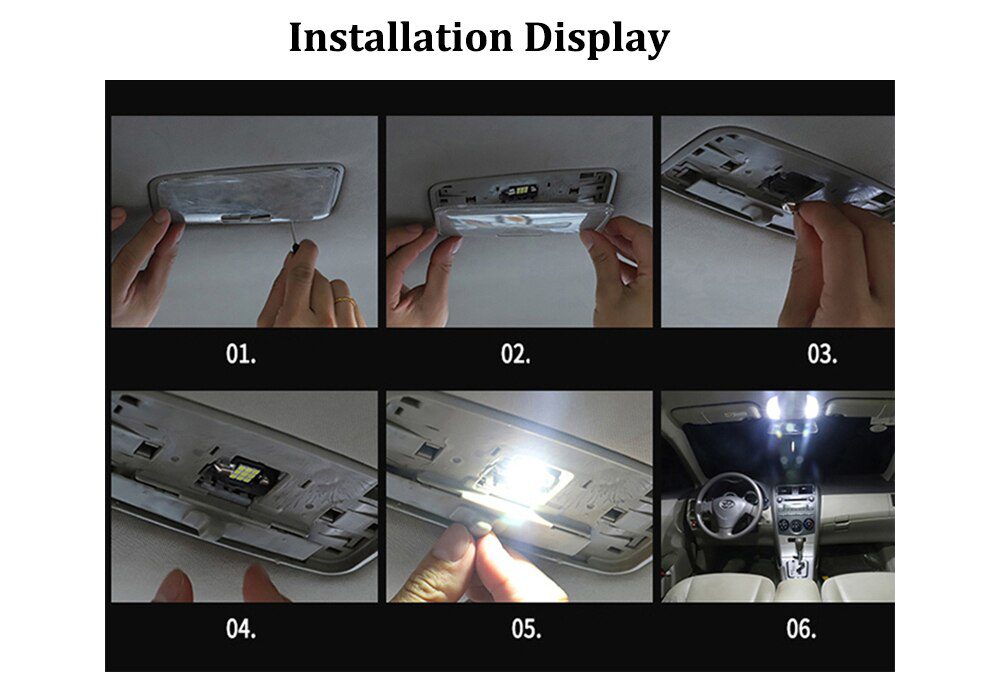 Installation Display

01.

02.

03.

04.

05.

06.