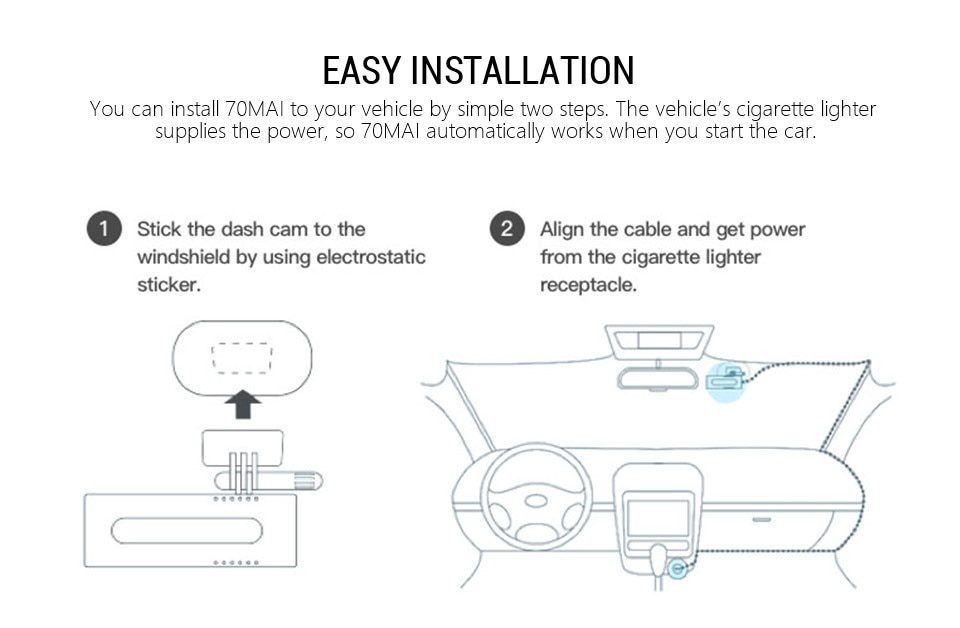 EASY INSTALLATION

You can install 70MAI to your vehicle by simple two steps. The vehicle's cigarette lighter supplies the power, so 70MAI automatically works when you start the car.

1 Stick the dash cam to the windshield by using electrostatic sticker.

2 Align the cable and get power from the cigarette lighter receptacle.