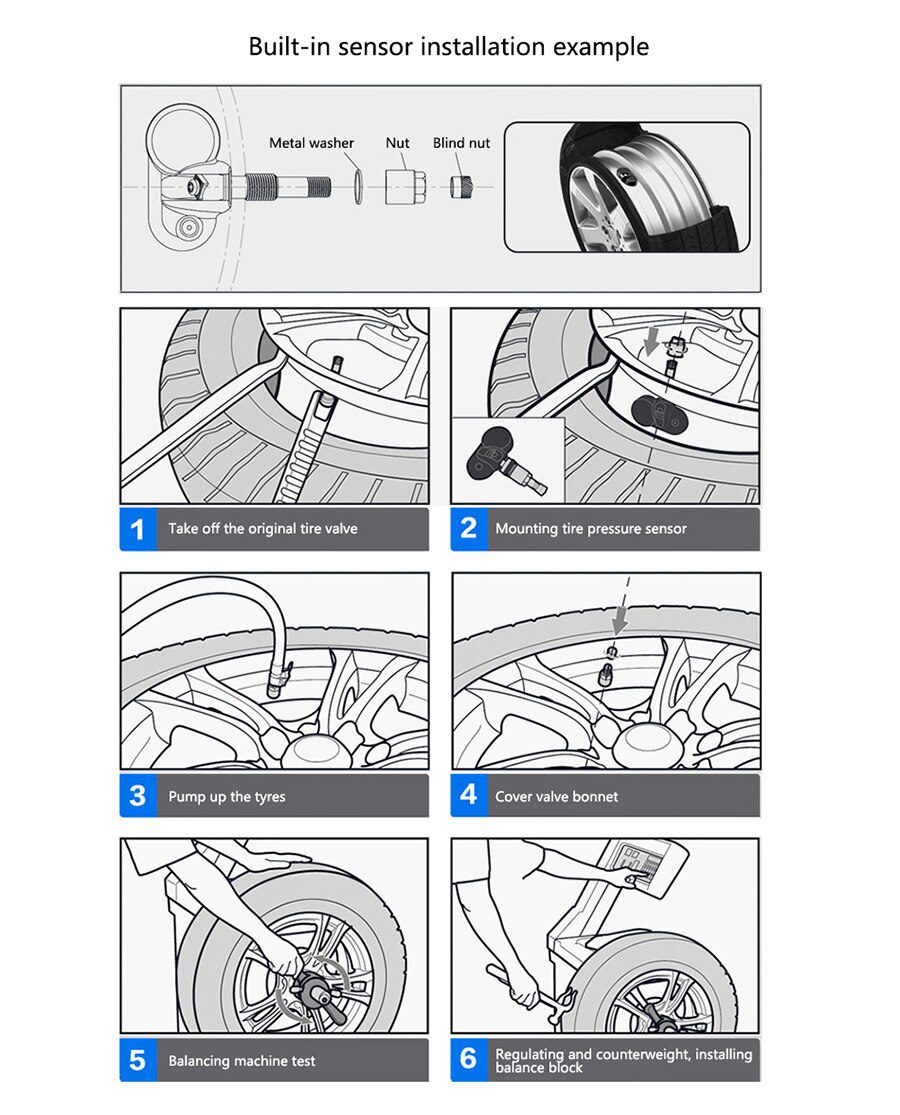 Built-in sensor installation example

Metal washer
Nut
Blind nut

1 Take off the original tire valve

2 Mounting tire pressure sensor

3 Pump up the tyres

4 Cover valve bonnet

5 Balancing machine test

6 Regulating and counterweight, installing balance block