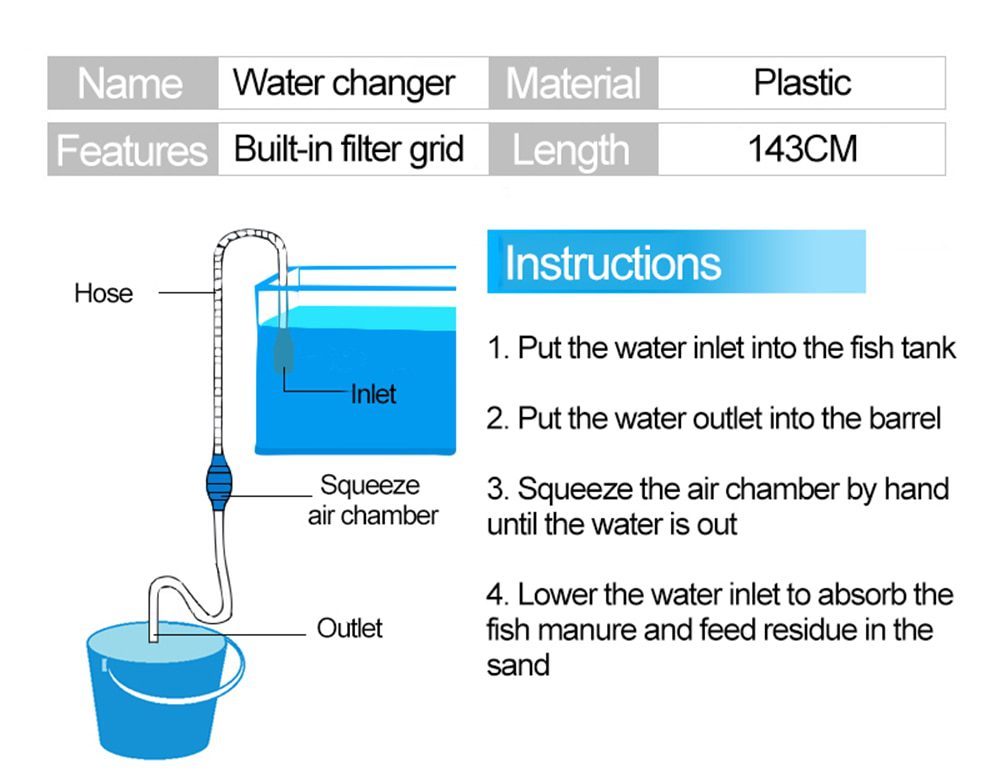 | Name | Water changer | Material | Plastic |
|---|---|---|---|
| Features | Built-in filter grid | Length | 143CM |

Hose

Inlet

Squeeze air chamber

Outlet

Instructions

1. Put the water inlet into the fish tank

2. Put the water outlet into the barrel

3. Squeeze the air chamber by hand until the water is out

4. Lower the water inlet to absorb the fish manure and feed residue in the sand