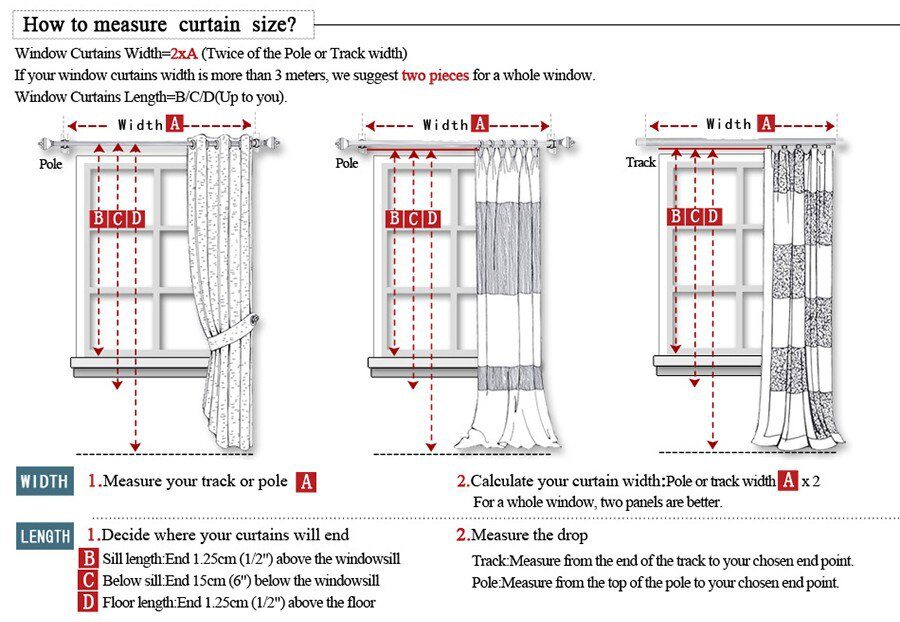 How to measure curtain size?

Window Curtains Width=2xA (Twice of the Pole or Track width)
If your window curtains width is more than 3 meters, we suggest two pieces for a whole window.
Window Curtains Length=B/C/D(Up to you).

Width A
Pole
B C D

Width A
Pole
B C D

Width A
Track
B C D

WIDTH 1.Measure your track or pole A

2.Calculate your curtain width:Pole or track width A x 2
For a whole window, two panels are better.

LENGTH 1.Decide where your curtains will end
B Sill length:End 1.25cm (1/2") above the windowsill
C Below sill:End 15cm (6") below the windowsill
D Floor length:End 1.25cm (1/2") above the floor

2.Measure the drop
Track:Measure from the end of the track to your chosen end point.
Pole:Measure from the top of the pole to your chosen end point.